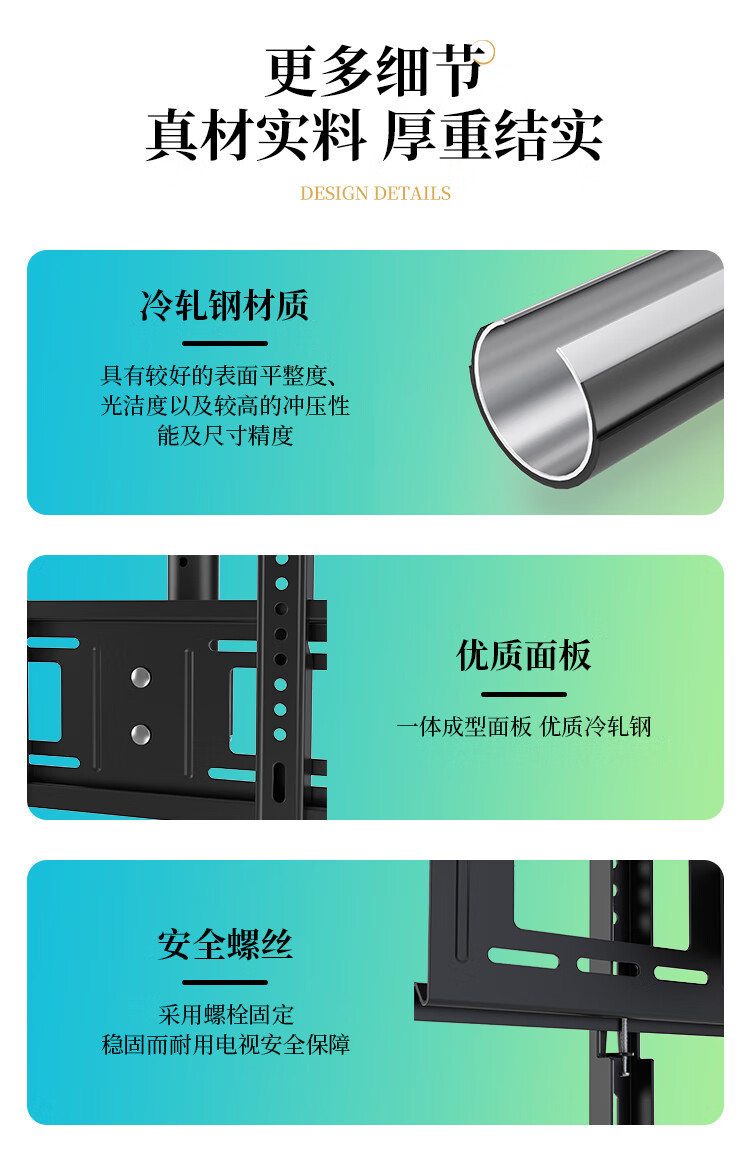 更多细节
真材实料 厚重结实
DESIGN DETAILS

冷轧钢材质
具有较好的表面平整度、光洁度以及较高的冲压性能及尺寸精度

优质面板
一体成型面板 优质冷轧钢

安全螺丝
采用螺栓固定
稳固而耐用电视安全保障