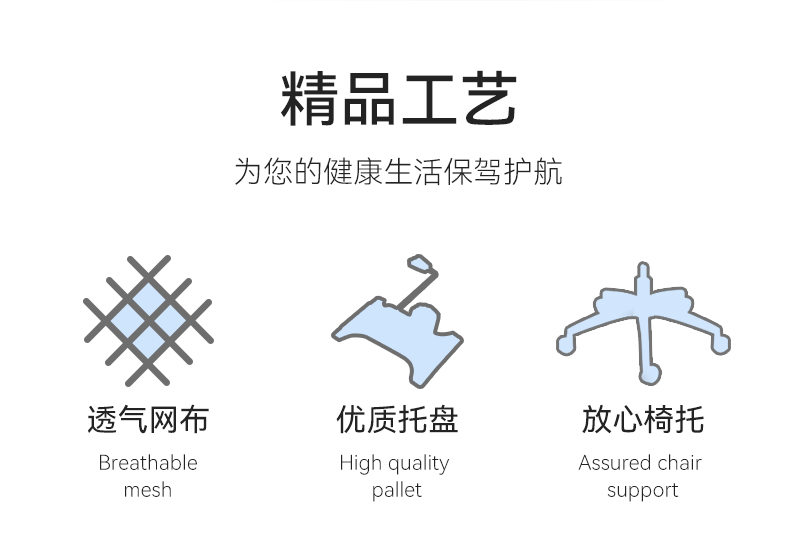 精品工艺

为您的健康生活保驾护航

透气网布

Breathable mesh

优质托盘

High quality pallet

放心椅托

Assured chair support