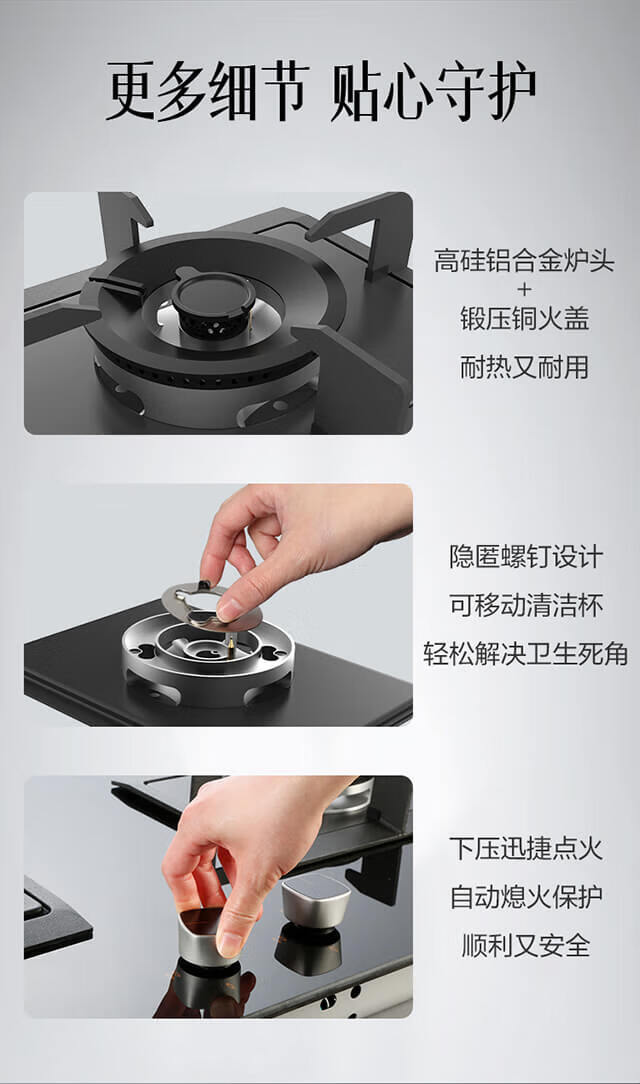 更多细节 贴心守护

高硅铝合金炉头
+
锻压铜火盖
耐热又耐用

隐匿螺钉设计
可移动清洁杯
轻松解决卫生死角

下压迅捷点火
自动熄火保护
顺利又安全