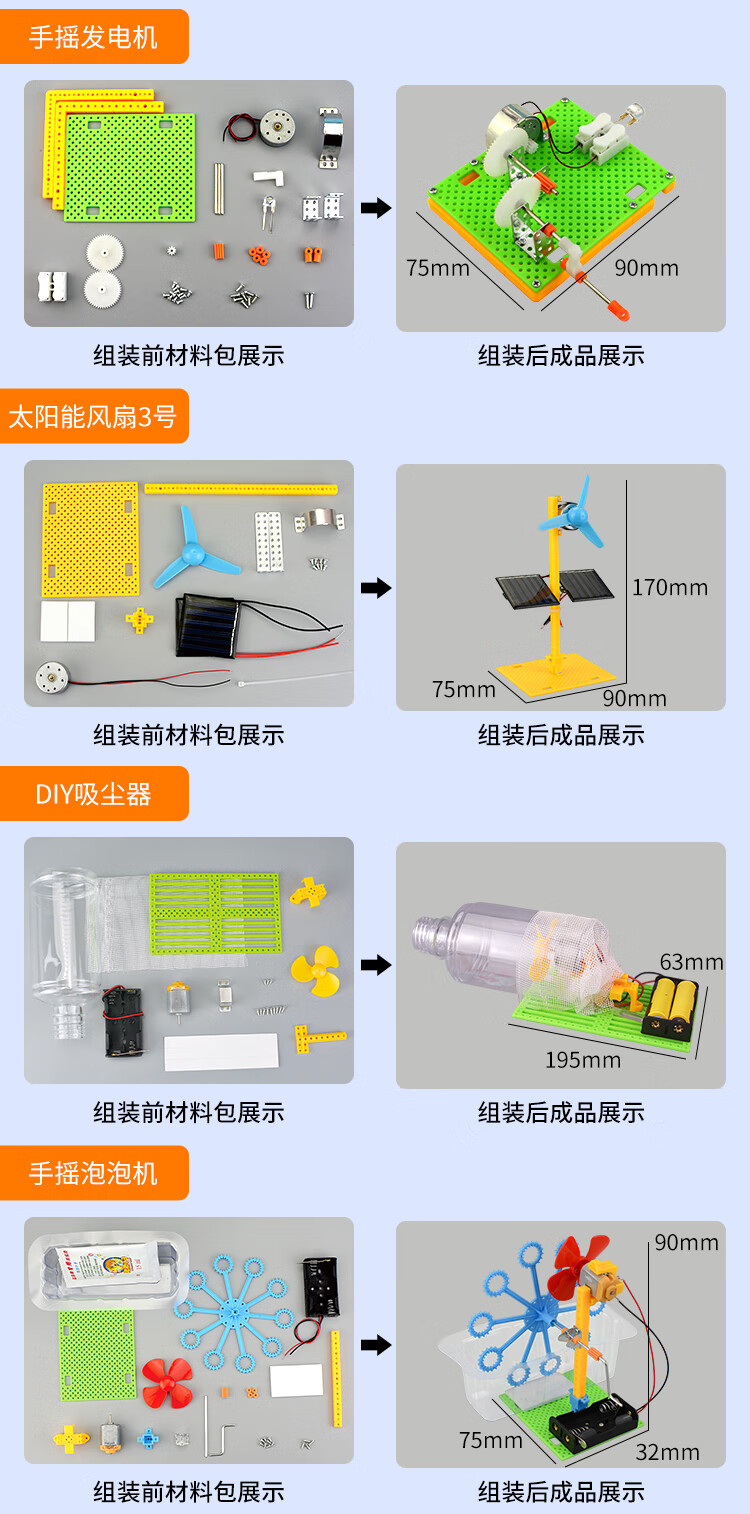 手摇发电机

75mm

90mm

组装前材料包展示

组装后成品展示

太阳能风扇3号

170mm

75mm

90mm

组装前材料包展示

组装后成品展示

DIY吸尘器

63mm

195mm

组装前材料包展示

组装后成品展示

手摇泡泡机

90mm

75mm

32mm

组装前材料包展示

组装后成品展示