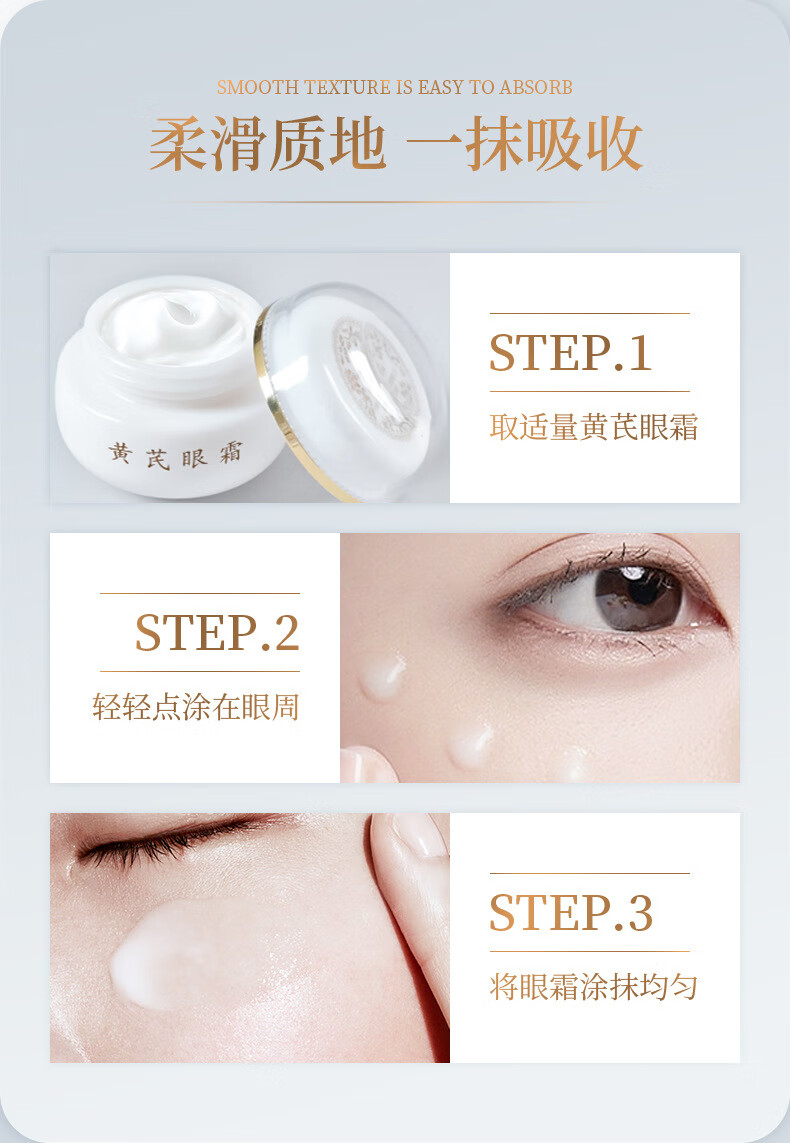 SMOOTH TEXTURE IS EASY TO ABSORB

柔滑质地 一抹吸收

黄芪眼霜

STEP.1

取适量黄芪眼霜

STEP.2

轻轻点涂在眼周

STEP.3

将眼霜涂抹均匀