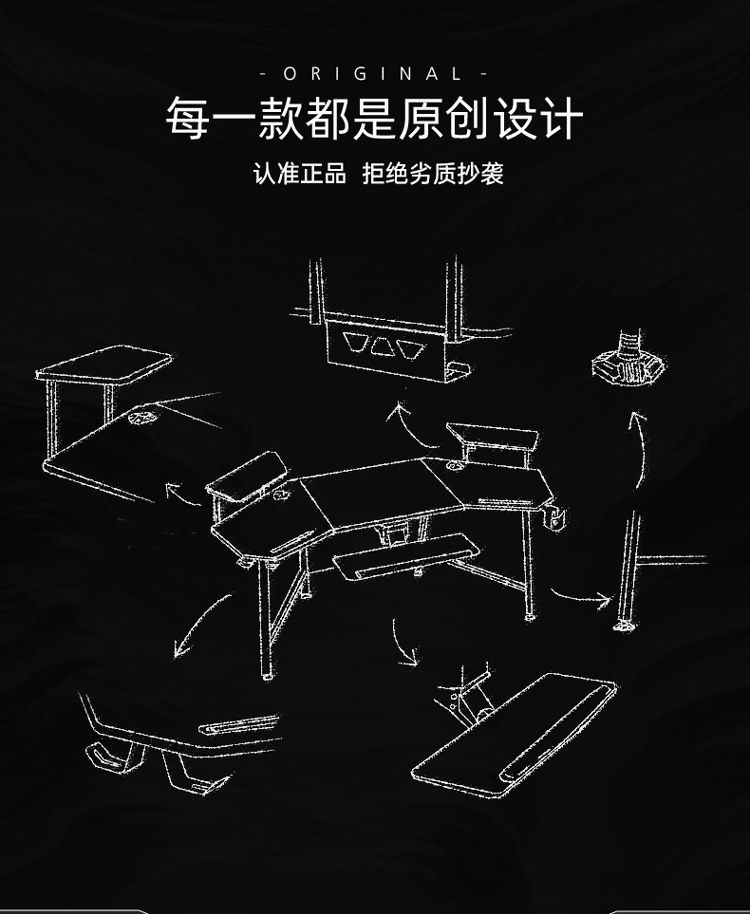 - ORIGINAL -

每一款都是原创设计

认准正品 拒绝劣质抄袭