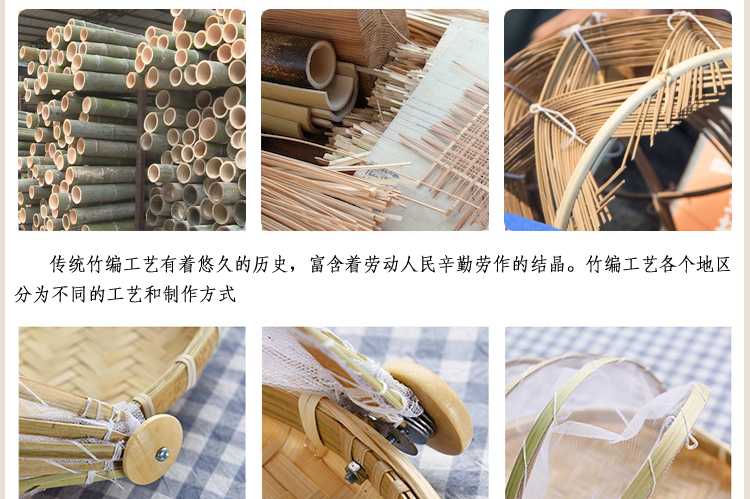 传统竹编工艺有着悠久的历史，富含着劳动人民辛勤劳作的结晶。竹编工艺各个地区分为不同的工艺和制作方式