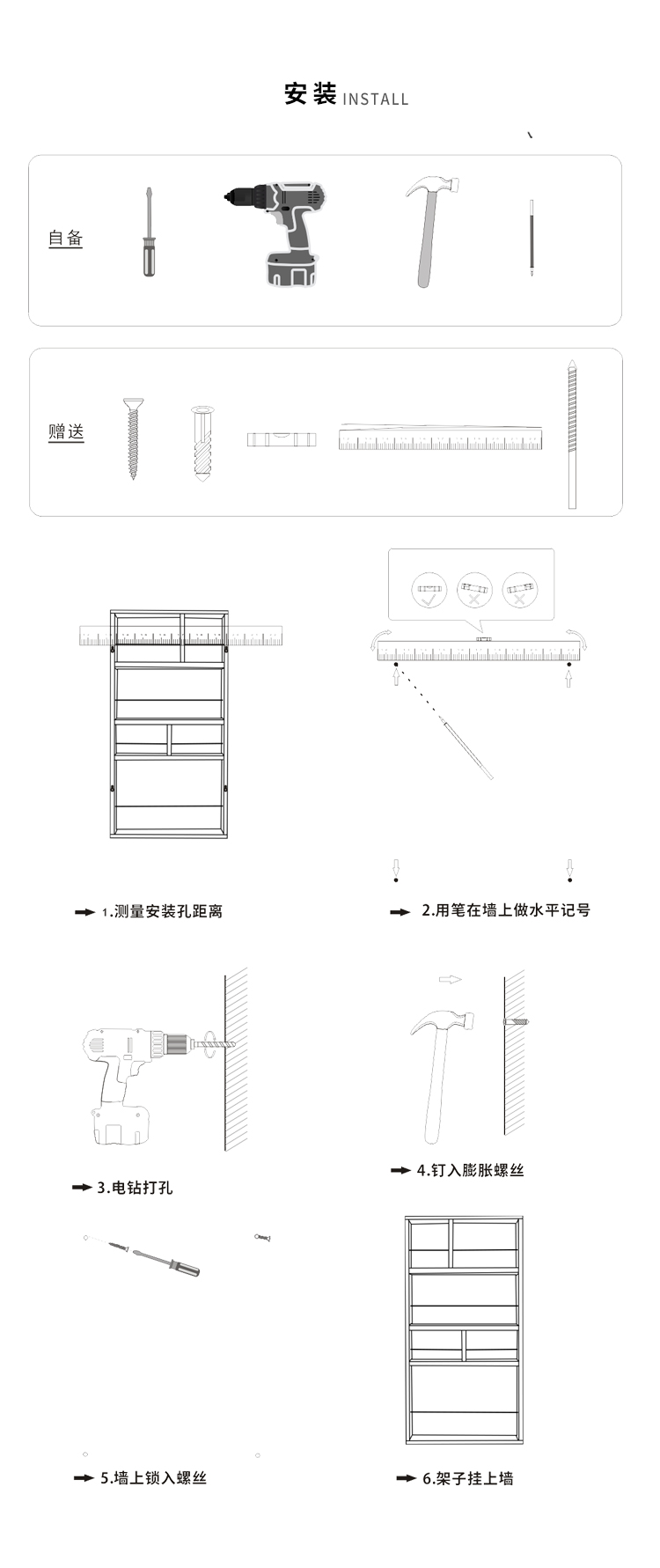 安装 INSTALL

自备

赠送

1.测量安装孔距离

2.用笔在墙上做水平记号

3.电钻打孔

4.钉入膨胀螺丝

5.墙上锁入螺丝

6.架子挂上墙