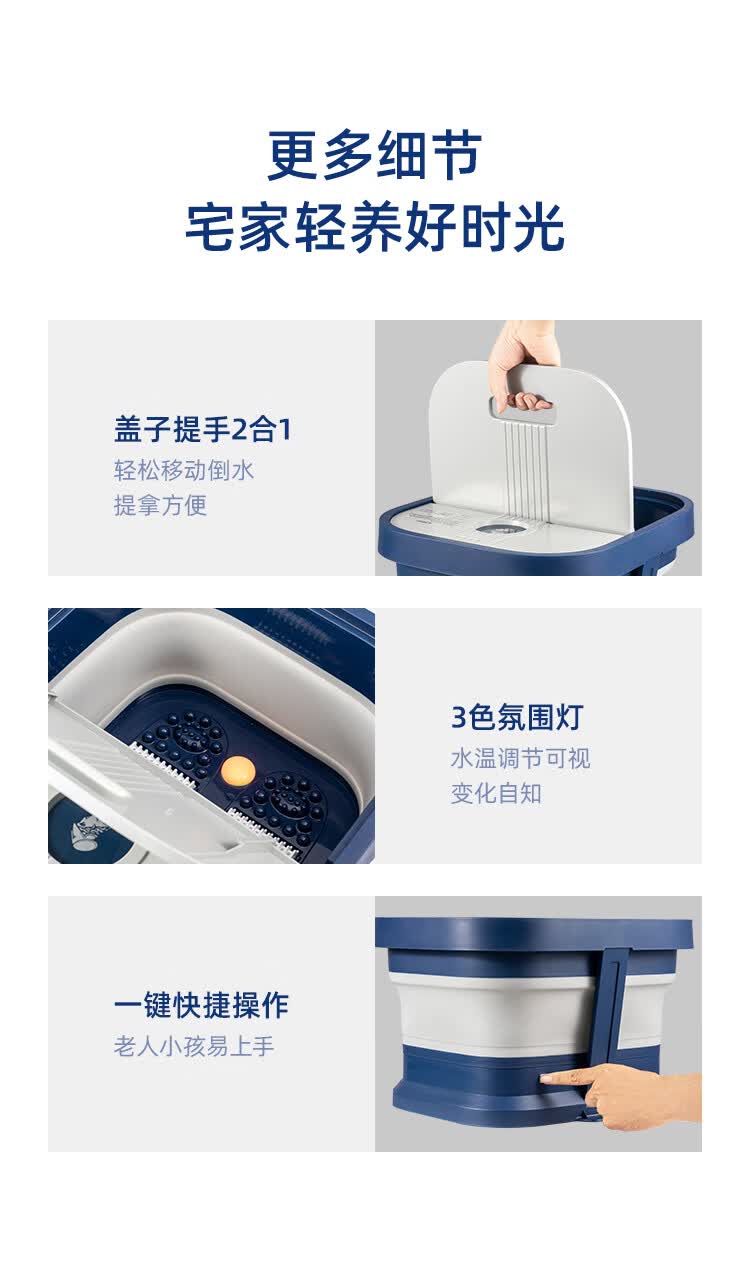 更多细节
宅家轻养好时光

盖子提手2合1
轻松移动倒水
提拿方便

3色氛围灯
水温调节可视
变化自知

一键快捷操作
老人小孩易上手