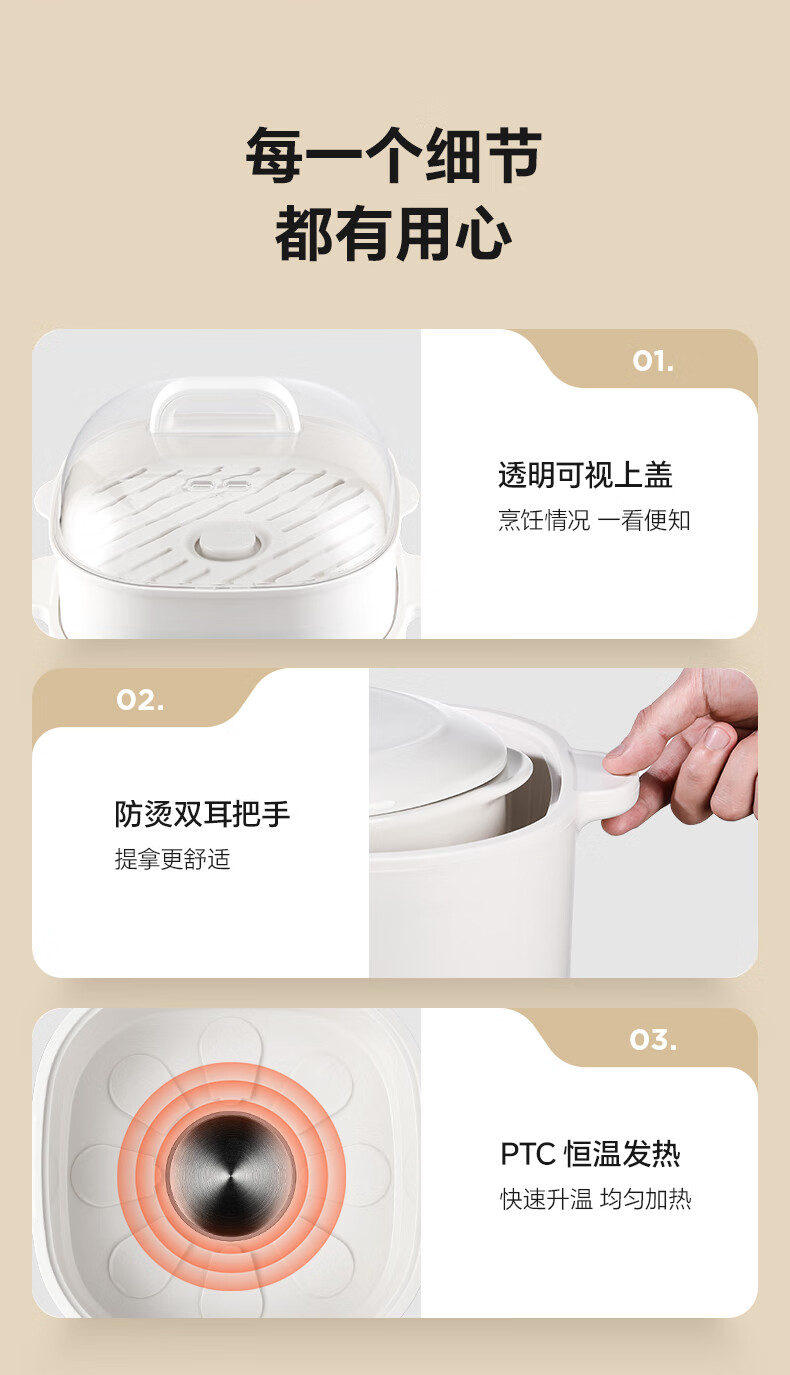 每一个细节
都有用心

01.

透明可视上盖
烹饪情况 一看便知

02.

防烫双耳把手
提拿更舒适

03.

PTC 恒温发热
快速升温 均匀加热