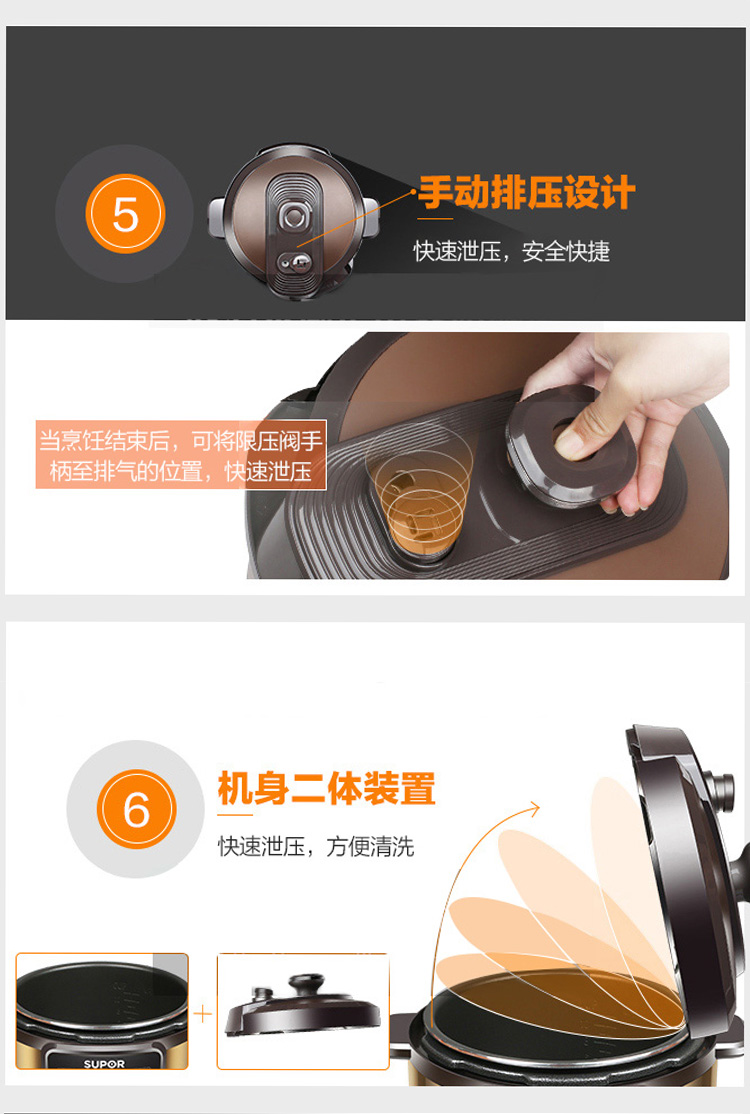 5

手动排压设计

快速泄压，安全快捷

当烹饪结束后，可将限压阀手柄至排气的位置，快速泄压

6

机身二体装置

快速泄压，方便清洗

SUPOR

+