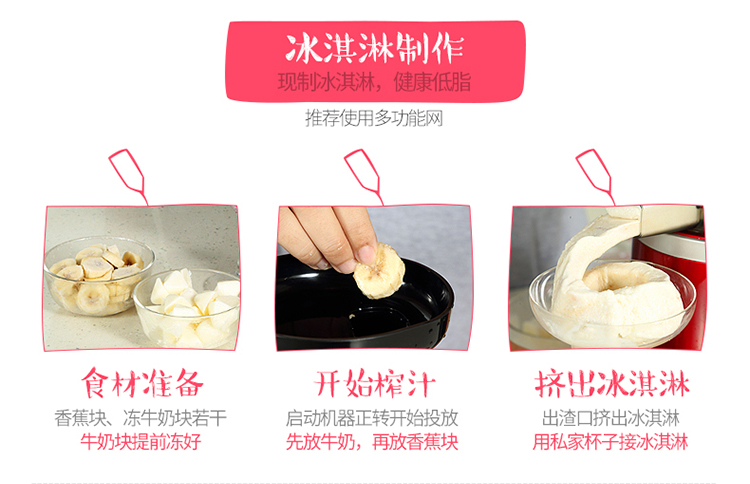 冰淇淋制作
现制冰淇淋，健康低脂
推荐使用多功能网

食材准备
香蕉块、冻牛奶块若干
牛奶块提前冻好

开始榨汁
启动机器正转开始投放
先放牛奶，再放香蕉块

挤出冰淇淋
出渣口挤出冰淇淋
用私家杯子接冰淇淋