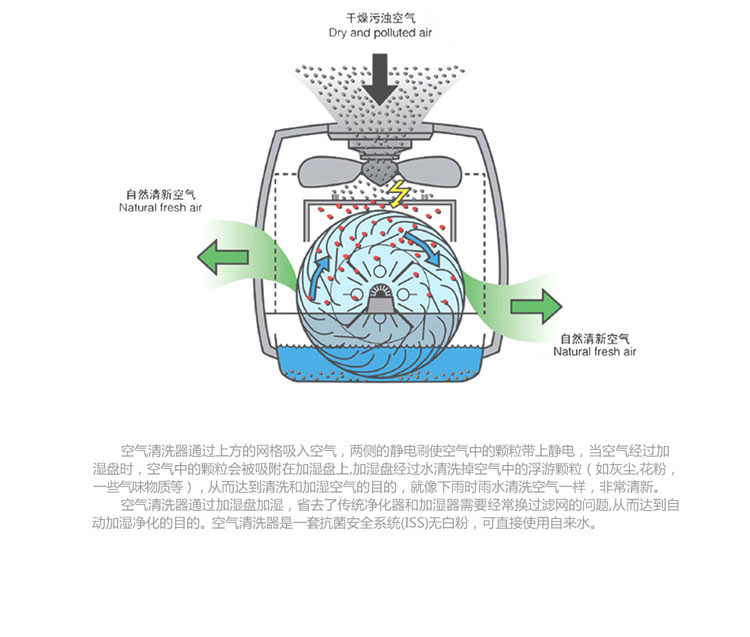 干燥污浊空气
Dry and polluted air

自然清新空气
Natural fresh air

自然清新空气
Natural fresh air

空气清洗器通过上方的网格吸入空气，两侧的静电刷使空气中的颗粒带上静电，当空气经过加湿盘时，空气中的颗粒会被吸附在加湿盘上,加湿盘经过水清洗掉空气中的浮游颗粒（如灰尘,花粉，一些气味物质等），从而达到清洗和加湿空气的目的，就像下雨时雨水清洗空气一样，非常清新。

空气清洗器通过加湿盘加湿，省去了传统净化器和加湿器需要经常换过滤网的问题,从而达到自动加湿净化的目的。空气清洗器是一套抗菌安全系统(ISS)无白粉，可直接使用自来水。