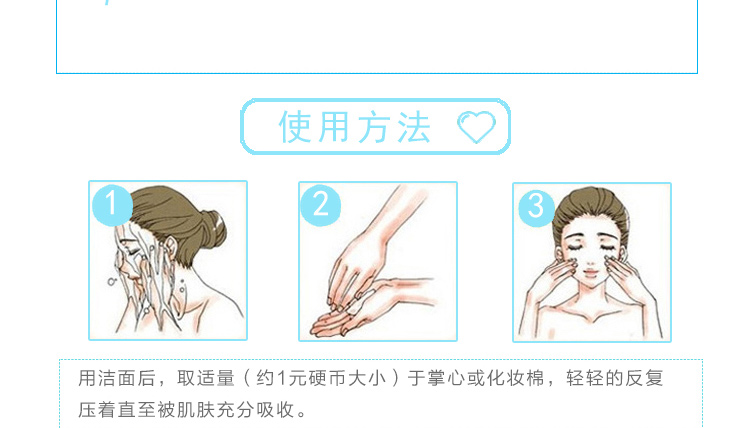 使用方法

1

2

3

用洁面后，取适量（约1元硬币大小）于掌心或化妆棉，轻轻的反复压着直至被肌肤充分吸收。