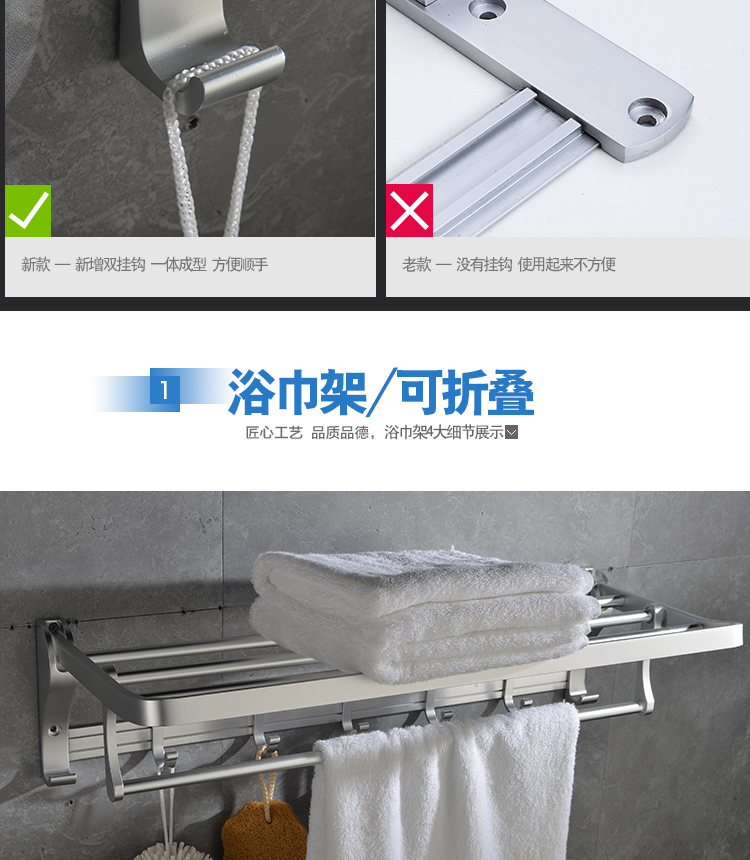 新款 — 新增双挂钩 一体成型 方便顺手

老款 — 没有挂钩 使用起来不方便

1 浴巾架/可折叠

匠心工艺 品质品德，浴巾架4大细节展示