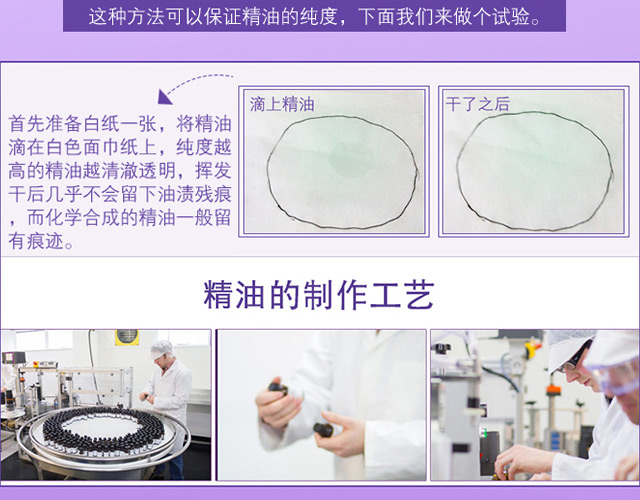 这种方法可以保证精油的纯度，下面我们来做个试验。

首先准备白纸一张，将精油滴在白色面巾纸上，纯度越高的精油越清澈透明，挥发干后几乎不会留下油渍残痕，而化学合成的精油一般留有痕迹。

滴上精油

干了之后

精油的制作工艺