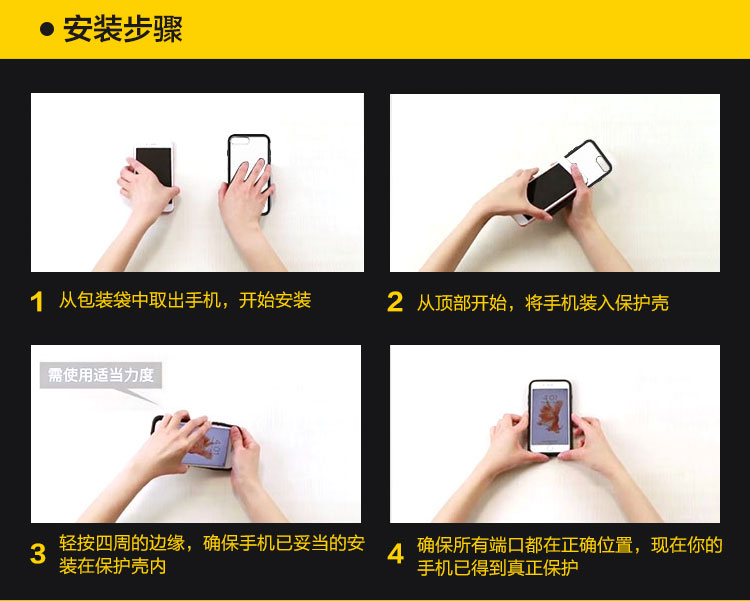 ● 安装步骤

1 从包装袋中取出手机，开始安装

2 从顶部开始，将手机装入保护壳

需使用适当力度

3 轻按四周的边缘，确保手机已妥当的安装在保护壳内

4 确保所有端口都在正确位置，现在你的手机已得到真正保护