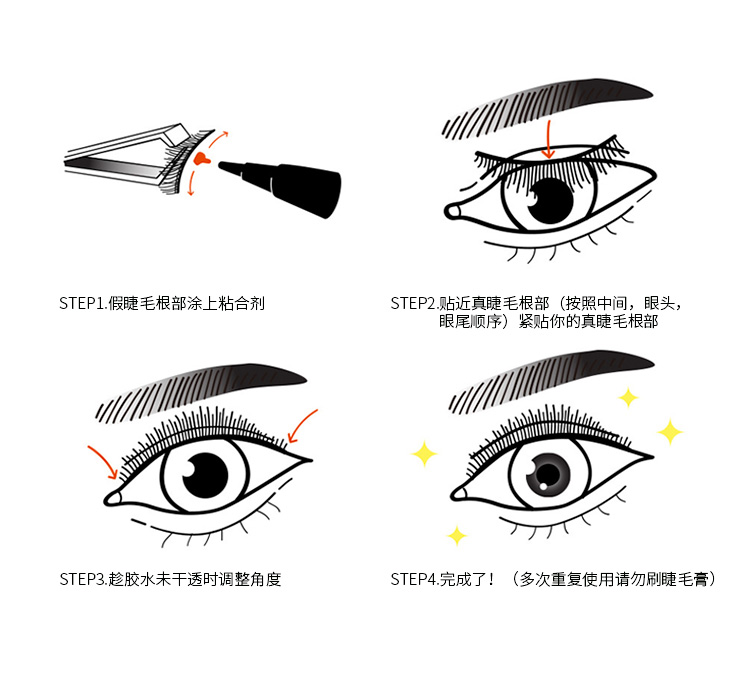 STEP1.假睫毛根部涂上粘合剂

STEP2.贴近真睫毛根部（按照中间，眼头，眼尾顺序）紧贴你的真睫毛根部

STEP3.趁胶水未干透时调整角度

STEP4.完成了！（多次重复使用请勿刷睫毛膏）