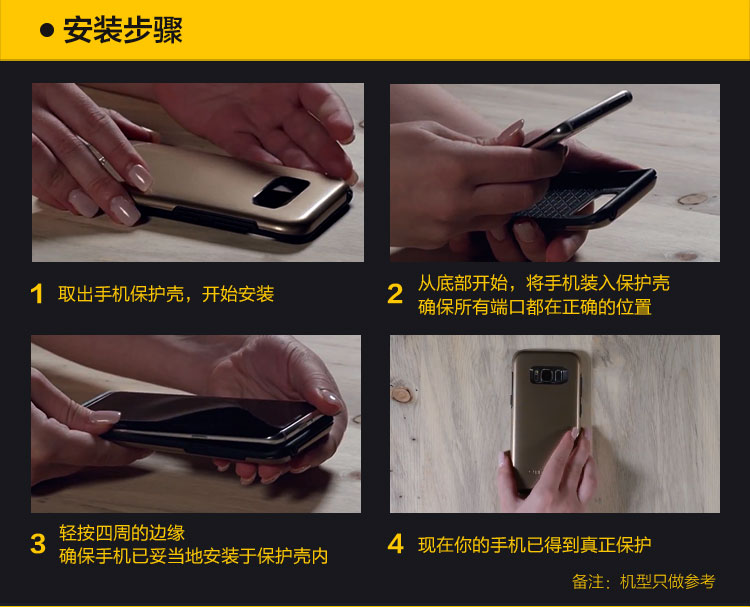 ● 安装步骤

1 取出手机保护壳，开始安装

2 从底部开始，将手机装入保护壳
确保所有端口都在正确的位置

3 轻按四周的边缘
确保手机已妥当地安装于保护壳内

4 现在你的手机已得到真正保护

备注：机型只做参考