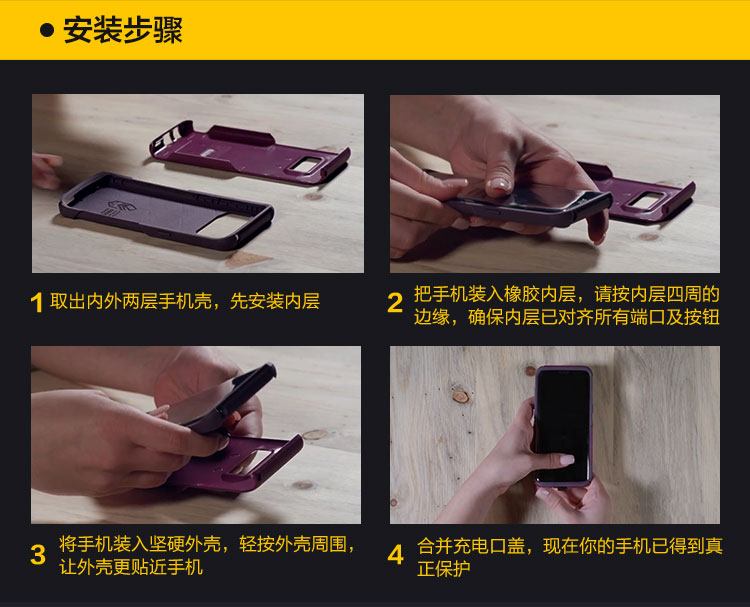 ● 安装步骤

1 取出内外两层手机壳，先安装内层

2 把手机装入橡胶内层，请按内层四周的边缘，确保内层已对齐所有端口及按钮

3 将手机装入坚硬外壳，轻按外壳周围，让外壳更贴近手机

4 合并充电口盖，现在你的手机已得到真正保护