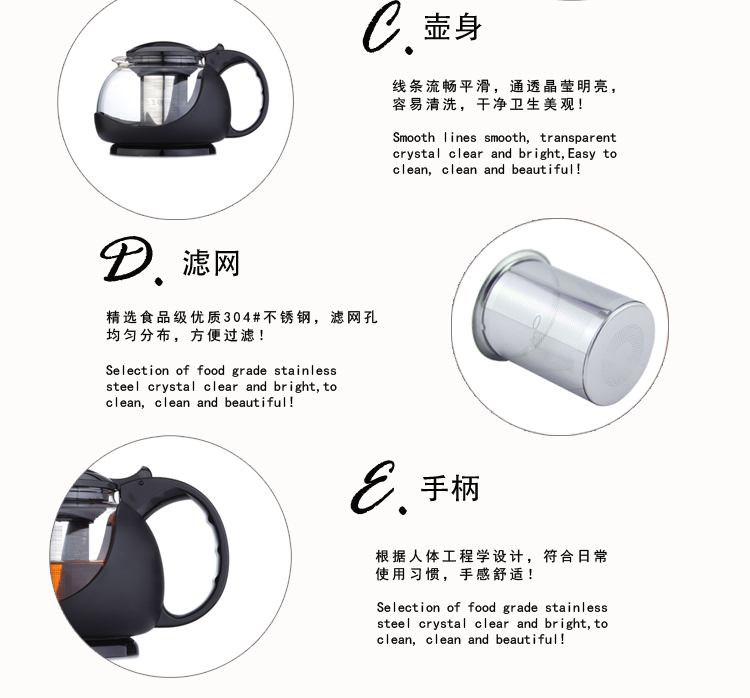 C. 壶身

线条流畅平滑，通透晶莹明亮，容易清洗，干净卫生美观！

Smooth lines smooth, transparent crystal clear and bright,Easy to clean, clean and beautiful!

D. 滤网

精选食品级优质304#不锈钢，滤网孔均匀分布，方便过滤！

Selection of food grade stainless steel crystal clear and bright,to clean, clean and beautiful!

E. 手柄

根据人体工程学设计，符合日常使用习惯，手感舒适！

Selection of food grade stainless steel crystal clear and bright,to clean, clean and beautiful!