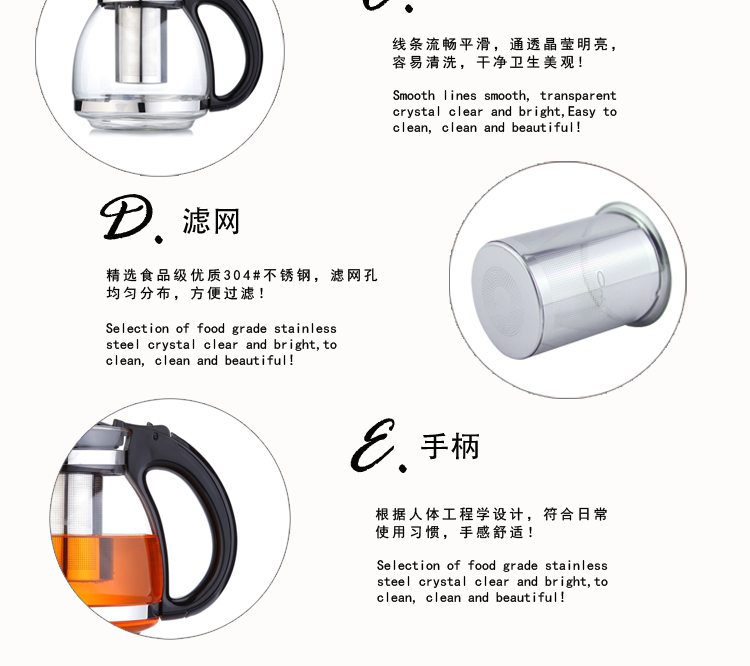 线条流畅平滑，通透晶莹明亮，容易清洗，干净卫生美观！

Smooth lines smooth, transparent crystal clear and bright,Easy to clean, clean and beautiful!

D. 滤网

精选食品级优质304#不锈钢，滤网孔均匀分布，方便过滤！

Selection of food grade stainless steel crystal clear and bright,to clean, clean and beautiful!

E. 手柄

根据人体工程学设计，符合日常使用习惯，手感舒适！

Selection of food grade stainless steel crystal clear and bright,to clean, clean and beautiful!