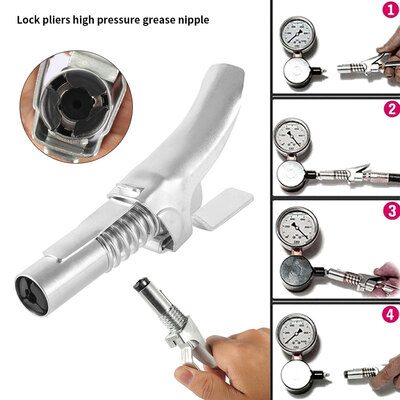 Lock pliers high pressure grease nipple

1

2

3

4