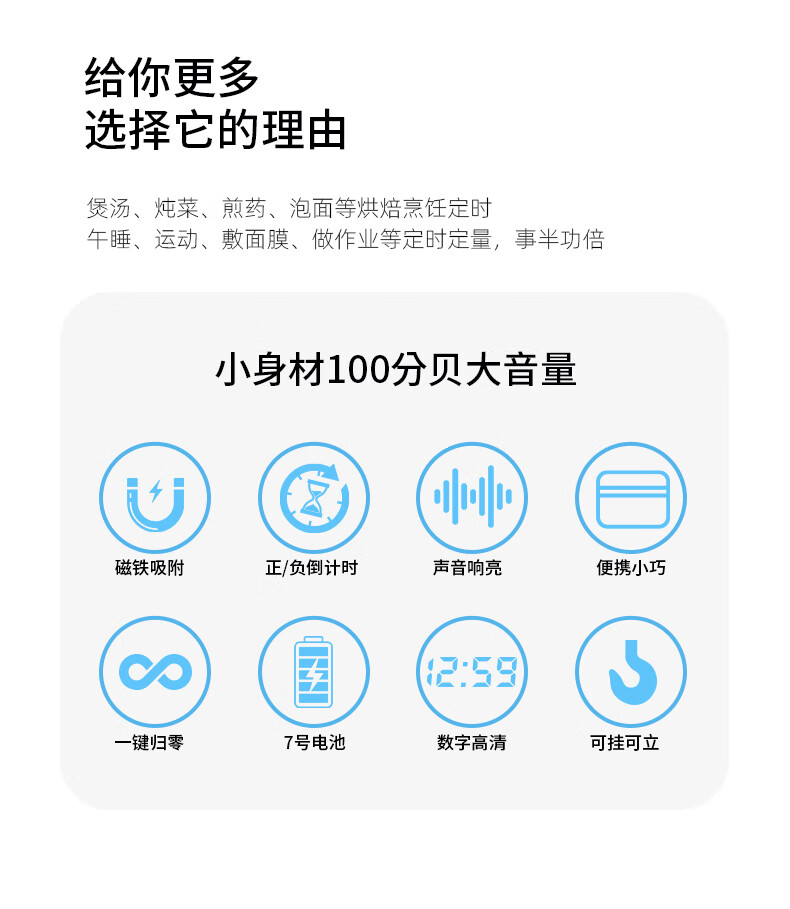 给你更多
选择它的理由

煲汤、炖菜、煎药、泡面等烘焙烹饪定时
午睡、运动、敷面膜、做作业等定时定量，事半功倍

小身材100分贝大音量

磁铁吸附

正/负倒计时

声音响亮

便携小巧

一键归零

7号电池

12:59

数字高清

可挂可立