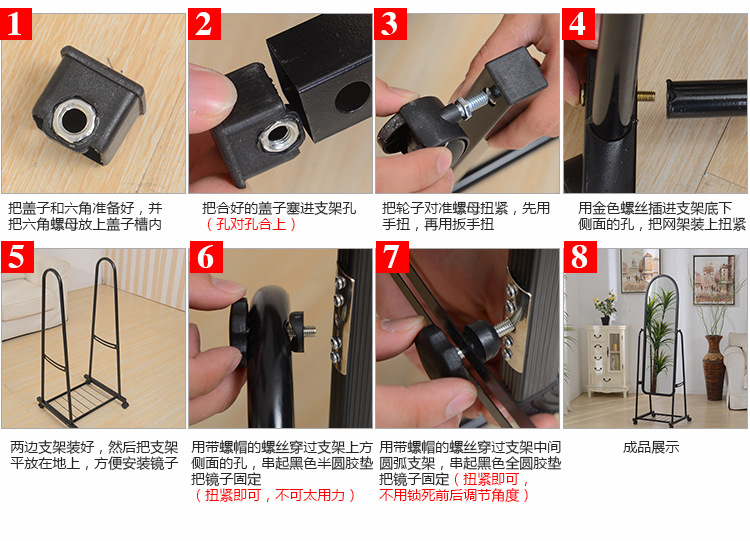 1

把盖子和六角准备好，并把六角螺母放上盖子槽内

2

把合好的盖子塞进支架孔（孔对孔合上）

3

把轮子对准螺母扭紧，先用手扭，再用扳手扭

4

用金色螺丝插进支架底下侧面的孔，把网架装上扭紧

5

两边支架装好，然后把支架平放在地上，方便安装镜子

6

用带螺帽的螺丝穿过支架上方侧面的孔，串起黑色半圆胶垫把镜子固定（扭紧即可，不可太用力）

7

用带螺帽的螺丝穿过支架中间圆弧支架，串起黑色全圆胶垫把镜子固定（扭紧即可，不用锁死前后调节角度）

8

成品展示