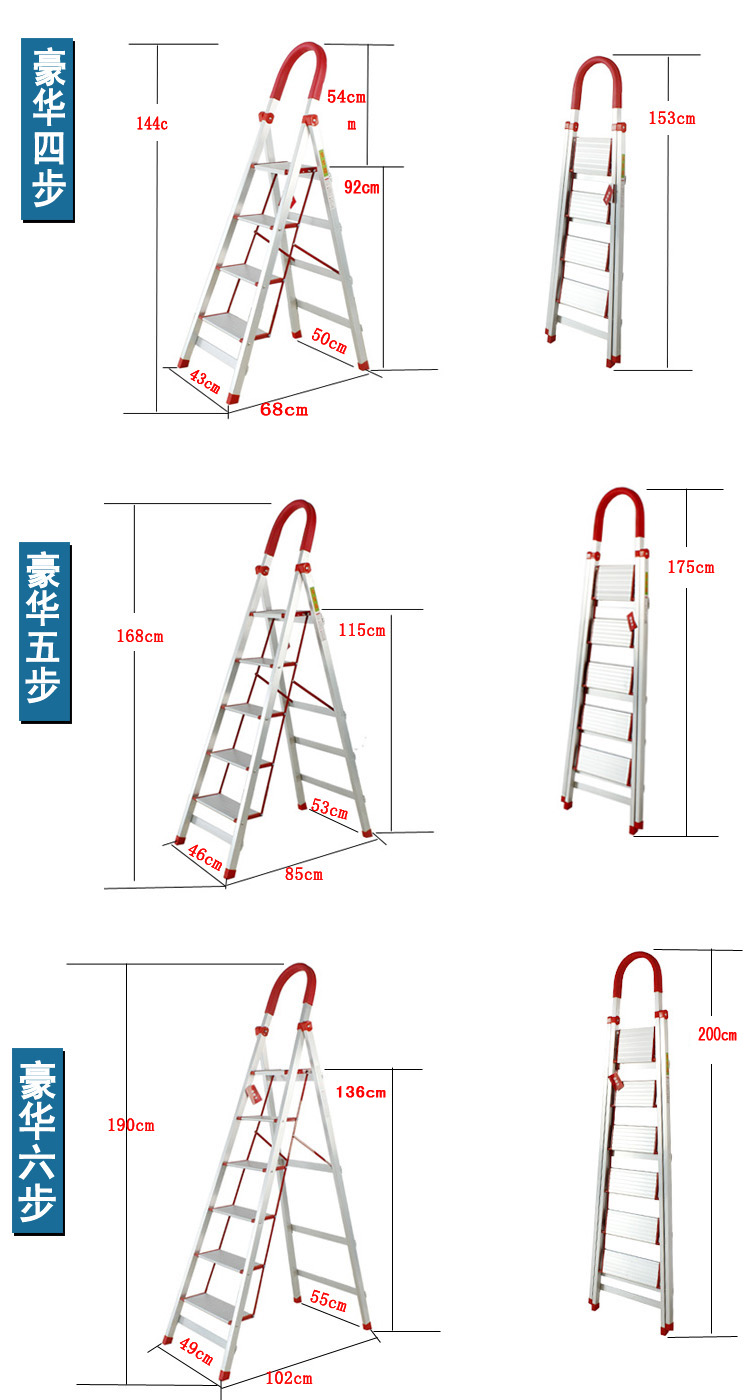 豪华四步

144c

54cm
m

92cm

50cm

43cm

68cm

153cm

豪华五步

168cm

115cm

53cm

46cm

85cm

175cm

豪华六步

190cm

136cm

55cm

49cm

102cm

200cm