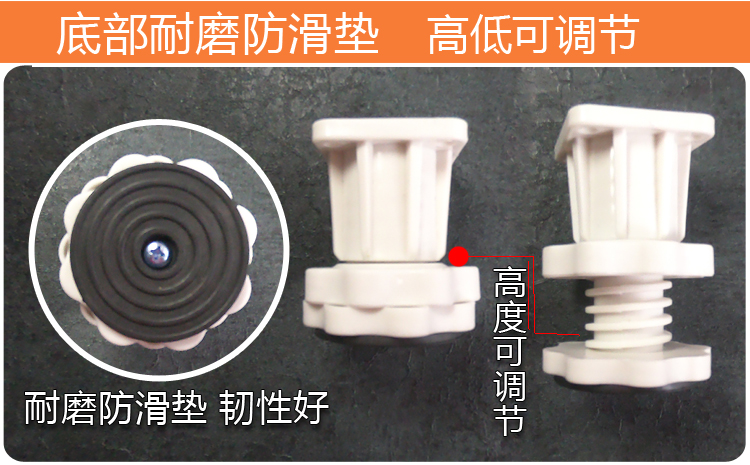 底部耐磨防滑垫　高低可调节

耐磨防滑垫 韧性好

高度可调节