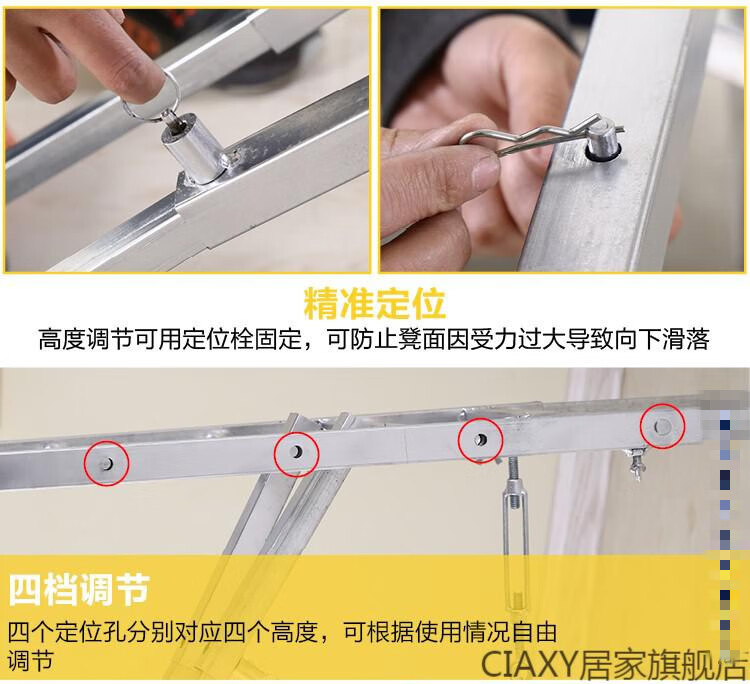 精准定位

高度调节可用定位栓固定，可防止凳面因受力过大导致向下滑落

四档调节

四个定位孔分别对应四个高度，可根据使用情况自由调节

CIAXY居家旗舰店