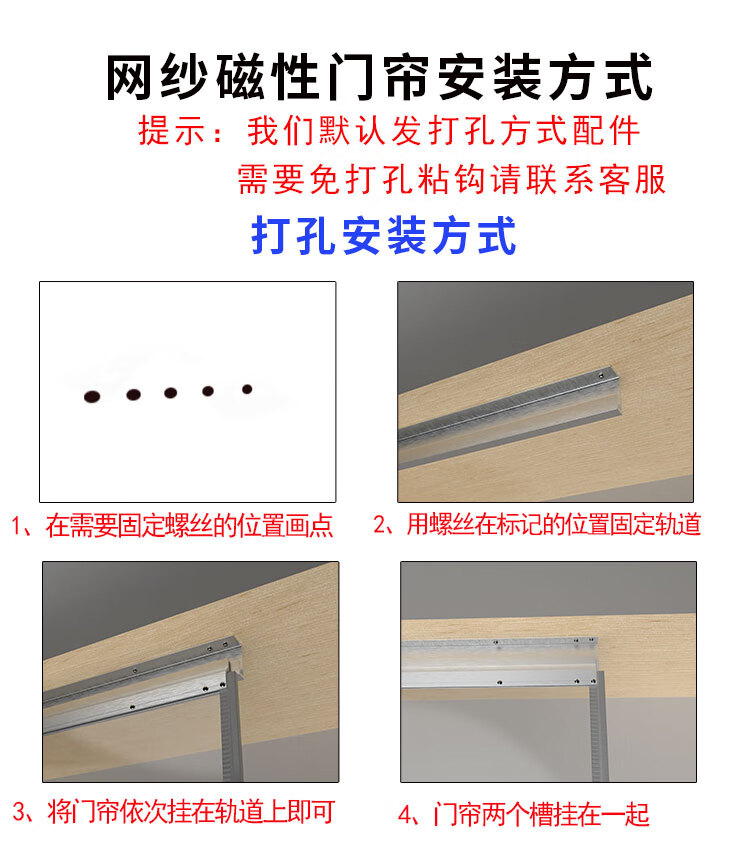 网纱磁性门帘安装方式

提示：我们默认发打孔方式配件
需要免打孔粘钩请联系客服

打孔安装方式

1、在需要固定螺丝的位置画点

2、用螺丝在标记的位置固定轨道

3、将门帘依次挂在轨道上即可

4、门帘两个槽挂在一起