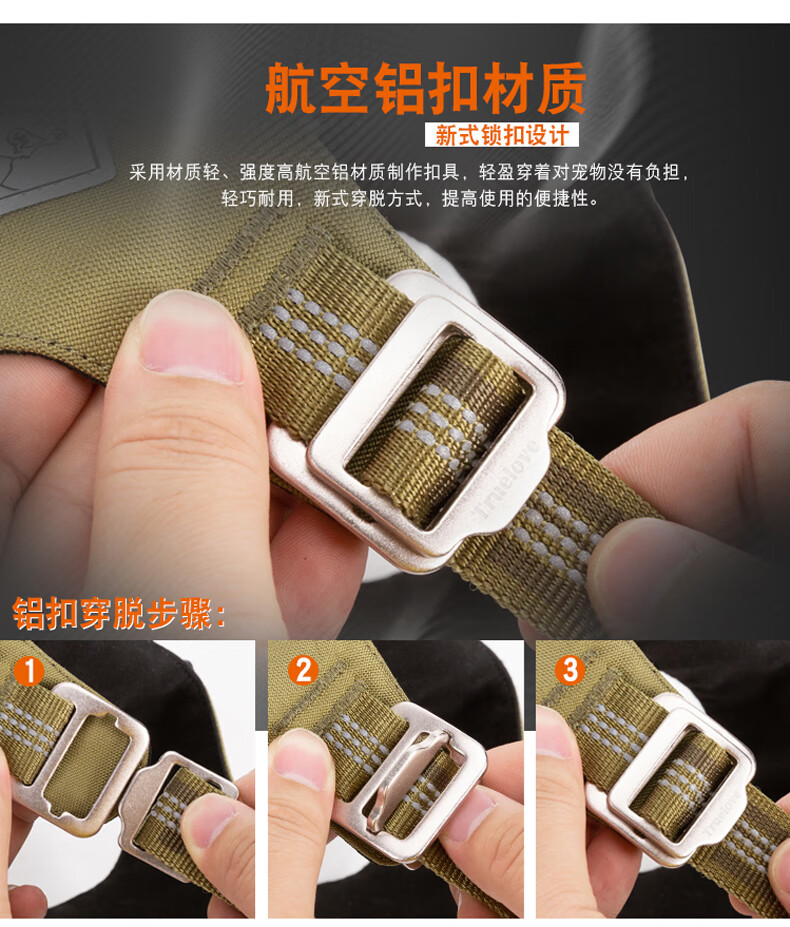 航空铝扣材质

新式锁扣设计

采用材质轻、强度高航空铝材质制作扣具，轻盈穿着对宠物没有负担，轻巧耐用，新式穿脱方式，提高使用的便捷性。

Truelove

铝扣穿脱步骤：

1

2

3

Truelove