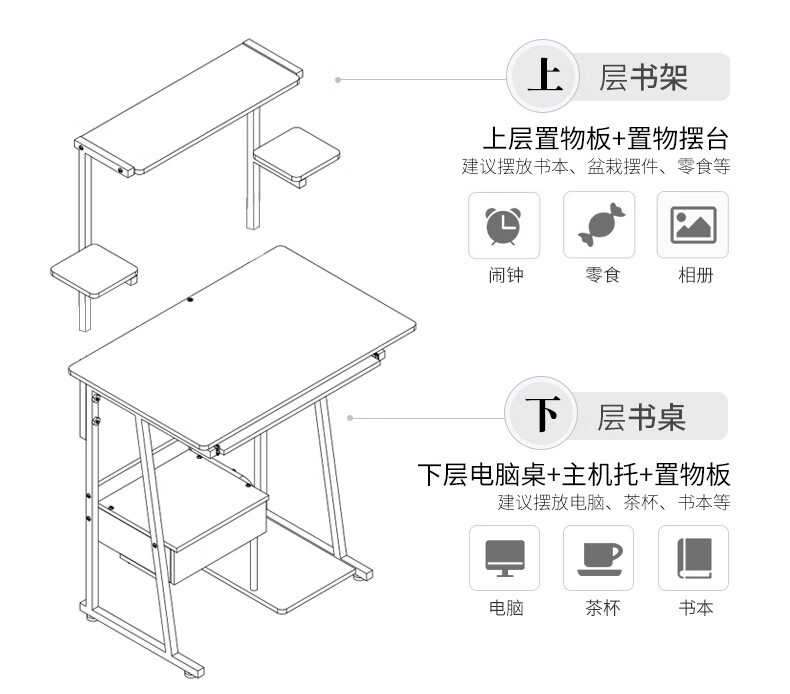 上 层书架

上层置物板+置物摆台
建议摆放书本、盆栽摆件、零食等

闹钟 零食 相册

下 层书桌

下层电脑桌+主机托+置物板
建议摆放电脑、茶杯、书本等

电脑 茶杯 书本