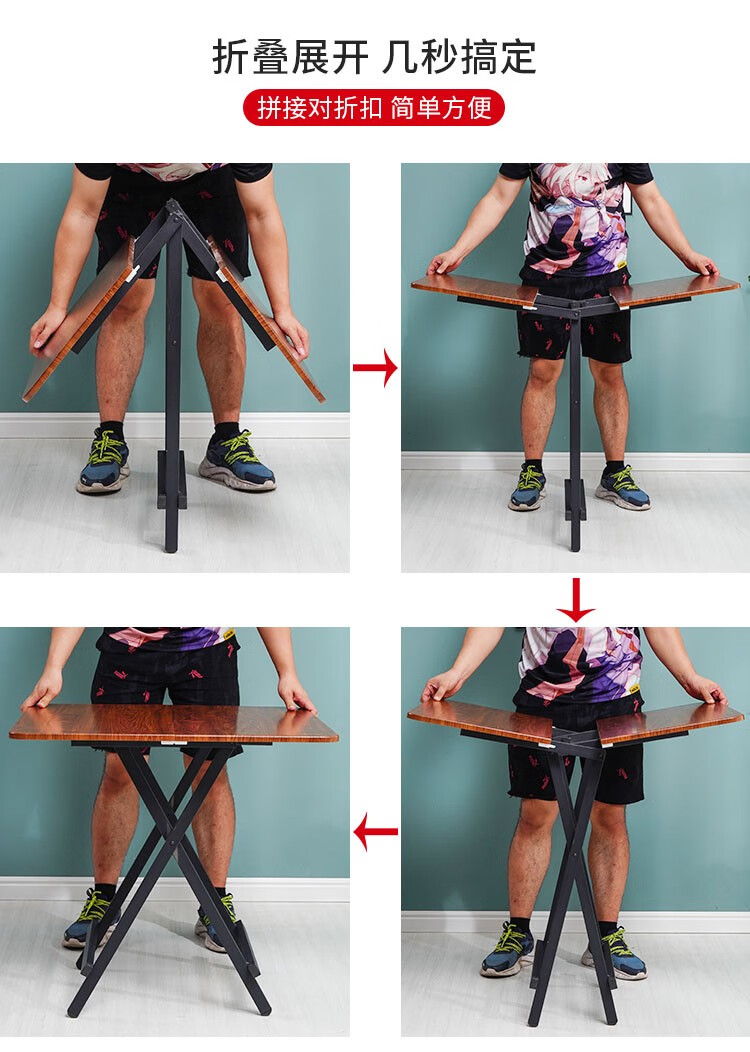 折叠展开 几秒搞定

拼接对折扣 简单方便