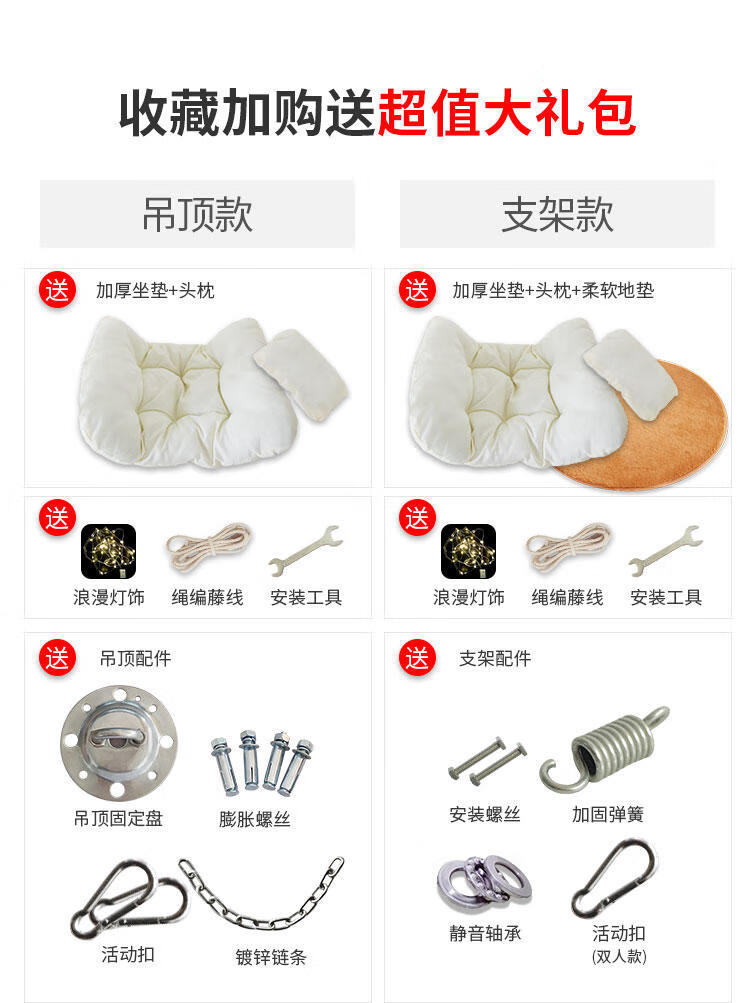 收藏加购送超值大礼包

吊顶款

送 加厚坐垫+头枕

送

浪漫灯饰 绳编藤线 安装工具

送 吊顶配件

吊顶固定盘 膨胀螺丝

活动扣 镀锌链条

支架款

送 加厚坐垫+头枕+柔软地垫

送

浪漫灯饰 绳编藤线 安装工具

送 支架配件

安装螺丝 加固弹簧

静音轴承 活动扣 (双人款)