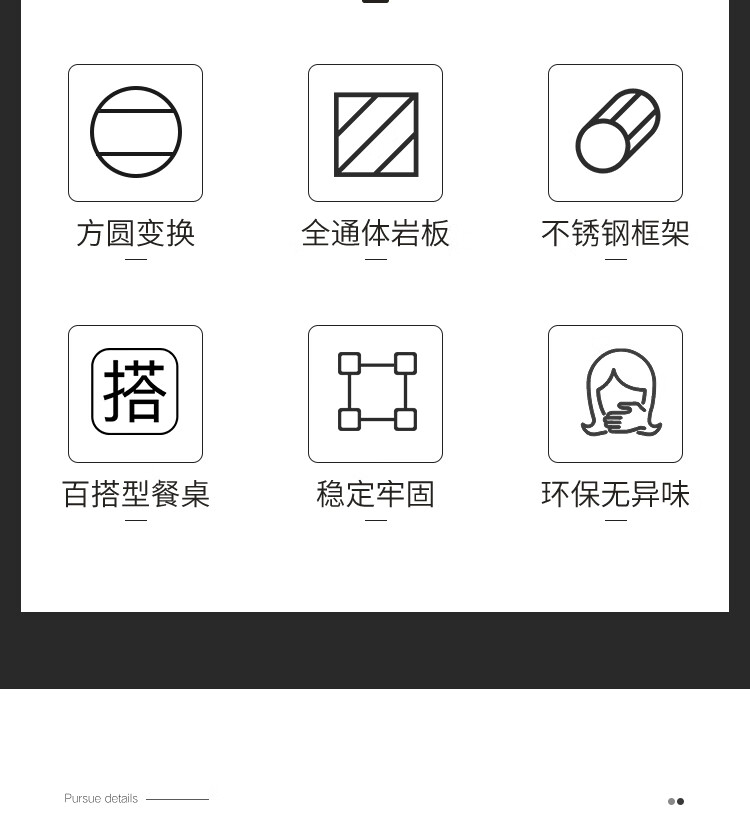 方圆变换

全通体岩板

不锈钢框架

搭

百搭型餐桌

稳定牢固

环保无异味

Pursue details