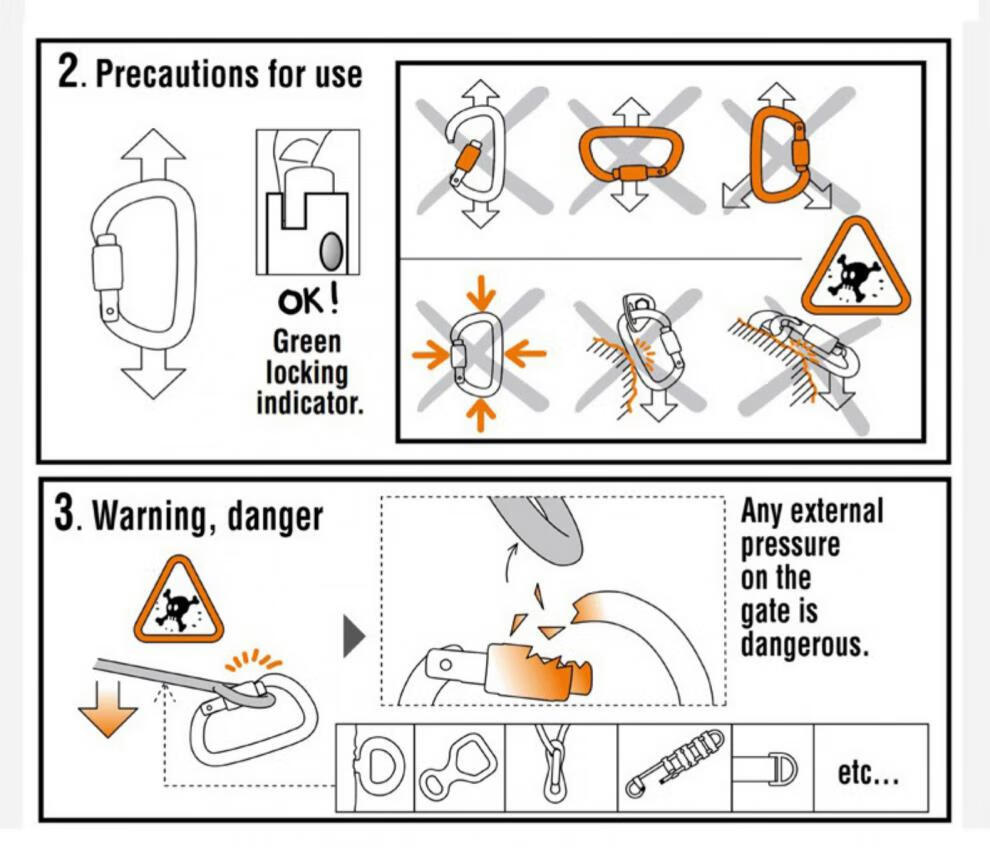 2. Precautions for use

OK!
Green locking indicator.

3. Warning, danger

Any external pressure on the gate is dangerous.

etc...