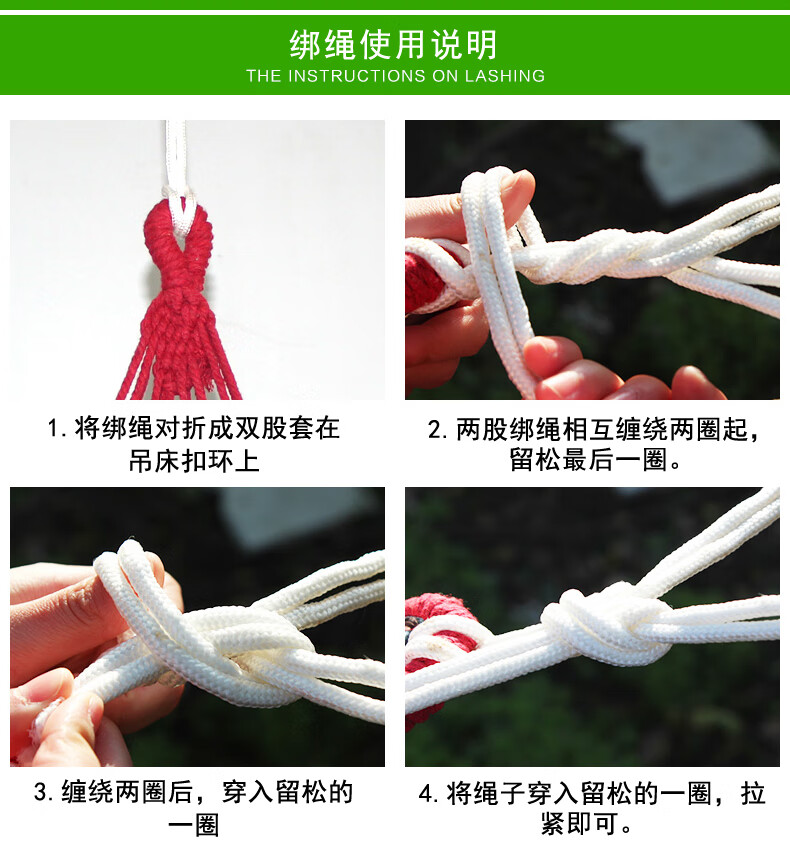 绑绳使用说明
THE INSTRUCTIONS ON LASHING

1. 将绑绳对折成双股套在吊床扣环上

2. 两股绑绳相互缠绕两圈起，留松最后一圈。

3. 缠绕两圈后，穿入留松的一圈

4. 将绳子穿入留松的一圈，拉紧即可。