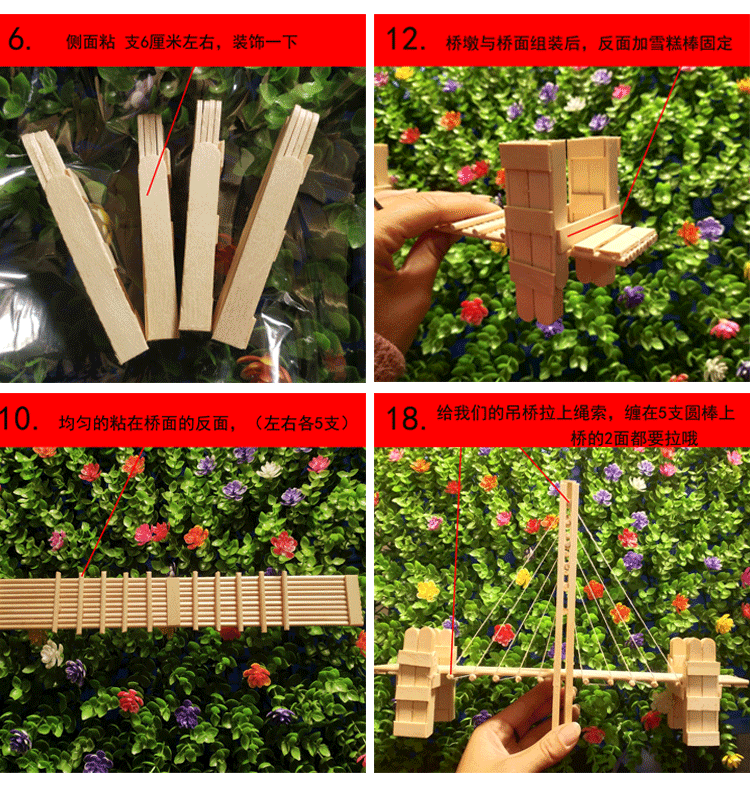 6. 侧面粘 支6厘米左右，装饰一下

12. 桥墩与桥面组装后，反面加雪糕棒固定

10. 均匀的粘在桥面的反面，（左右各5支）

18. 给我们的吊桥拉上绳索，缠在5支圆棒上 桥的2面都要拉哦