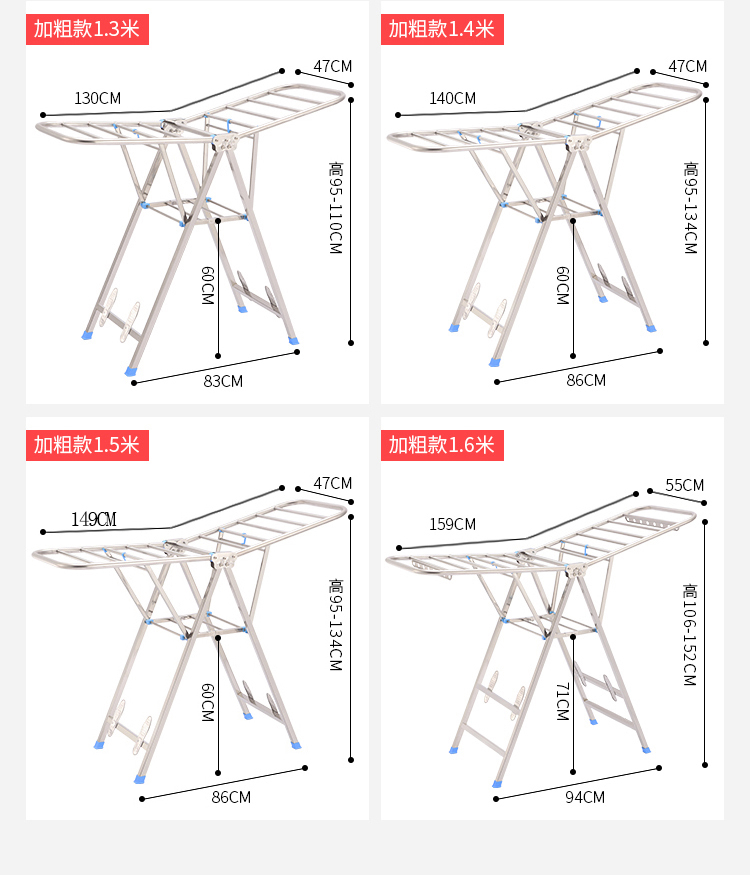 加粗款1.3米

130CM

47CM

高95-110CM

60CM

83CM

加粗款1.4米

140CM

47CM

高95-134CM

60CM

86CM

加粗款1.5米

149CM

47CM

高95-134CM

60CM

86CM

加粗款1.6米

159CM

55CM

高106-152CM

71CM

94CM