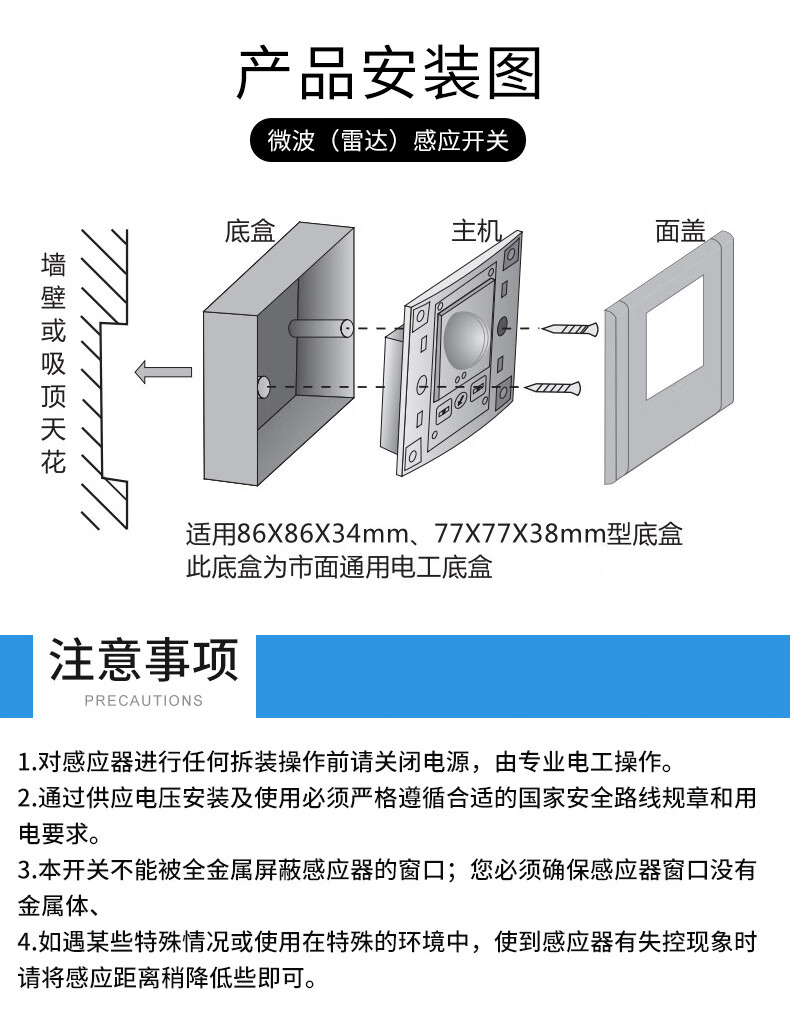 产品安装图

微波（雷达）感应开关

墙壁或吸顶天花

底盒

主机

面盖

适用86X86X34mm、77X77X38mm型底盒
此底盒为市面通用电工底盒

注意事项
PRECAUTIONS

1.对感应器进行任何拆装操作前请关闭电源，由专业电工操作。
2.通过供应电压安装及使用必须严格遵循合适的国家安全路线规章和用电要求。
3.本开关不能被全金属屏蔽感应器的窗口；您必须确保感应器窗口没有金属体、
4.如遇某些特殊情况或使用在特殊的环境中，使到感应器有失控现象时请将感应距离稍降低些即可。