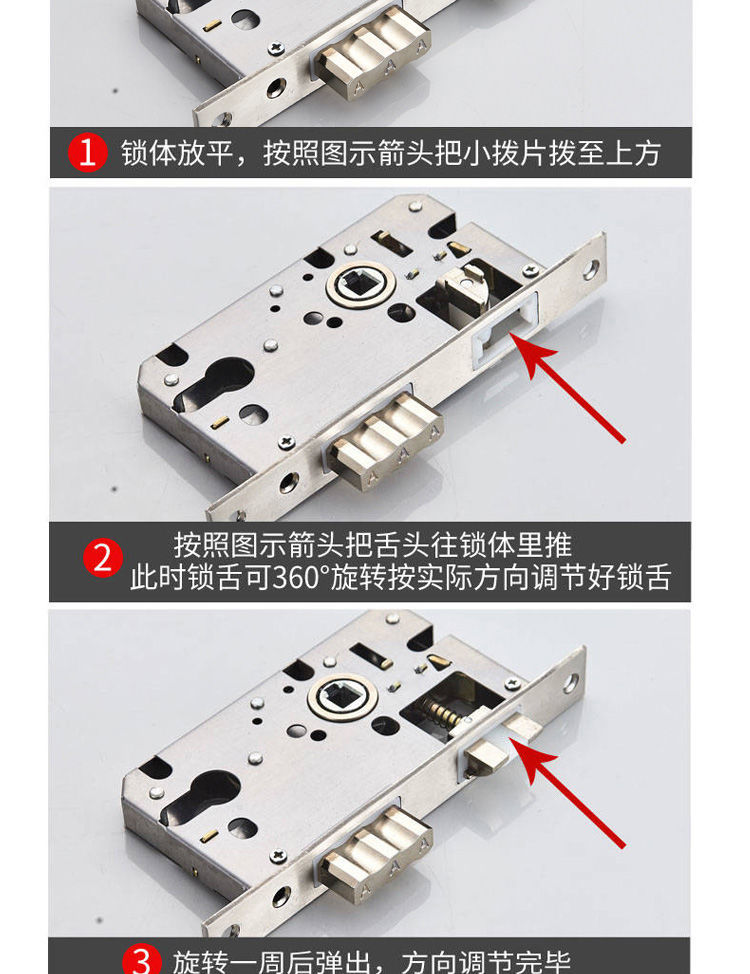 1 锁体放平，按照图示箭头把小拨片拨至上方

2 按照图示箭头把舌头往锁体里推
此时锁舌可360°旋转按实际方向调节好锁舌

3 旋转一周后弹出，方向调节完毕