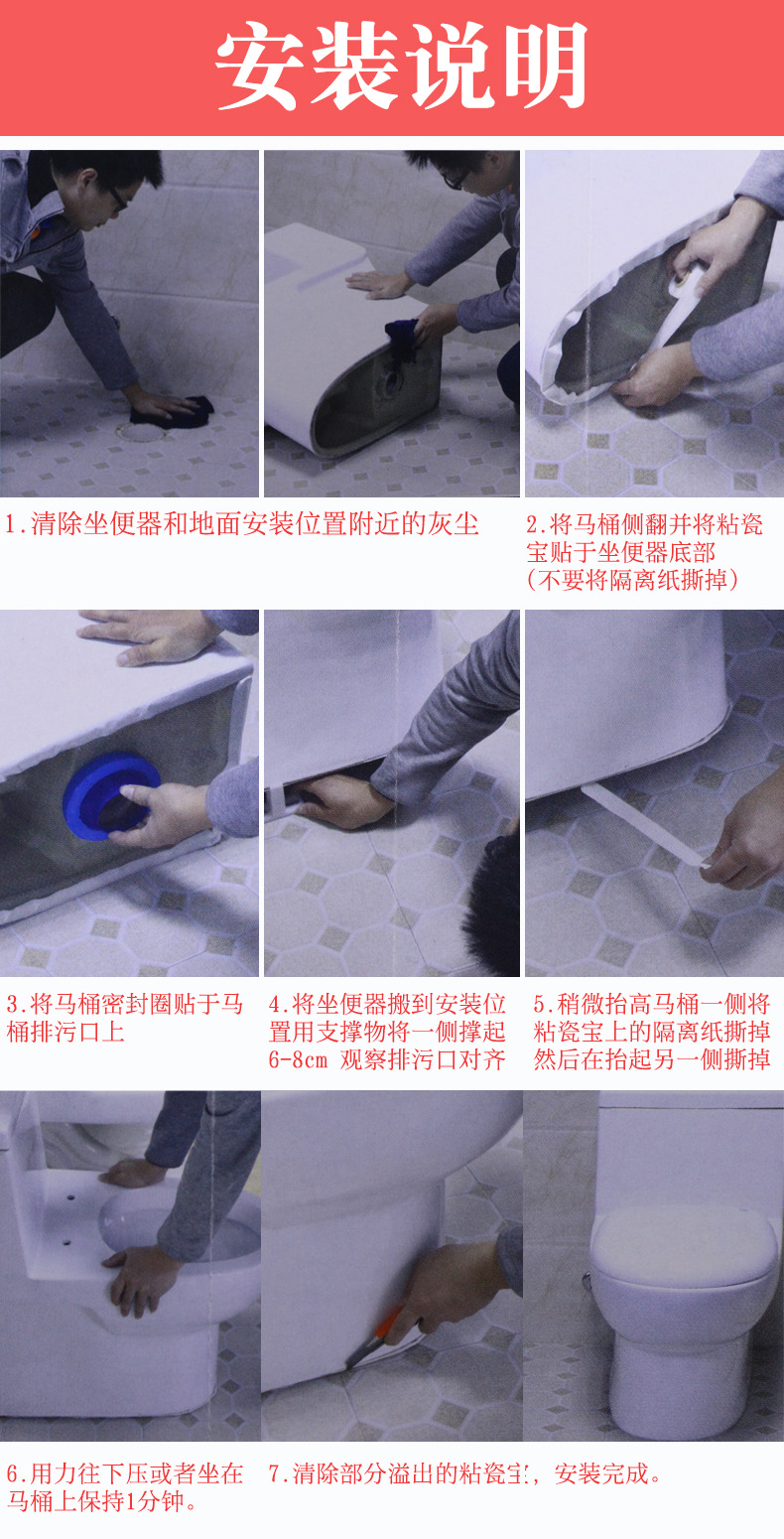 安装说明

1.清除坐便器和地面安装位置附近的灰尘

2.将马桶侧翻并将粘瓷宝贴于坐便器底部（不要将隔离纸撕掉）

3.将马桶密封圈贴于马桶排污口上

4.将坐便器搬到安装位置用支撑物将一侧撑起6-8cm 观察排污口对齐

5.稍微抬高马桶一侧将粘瓷宝上的隔离纸撕掉然后在抬起另一侧撕掉

6.用力往下压或者坐在马桶上保持1分钟。

7.清除部分溢出的粘瓷宝，安装完成。