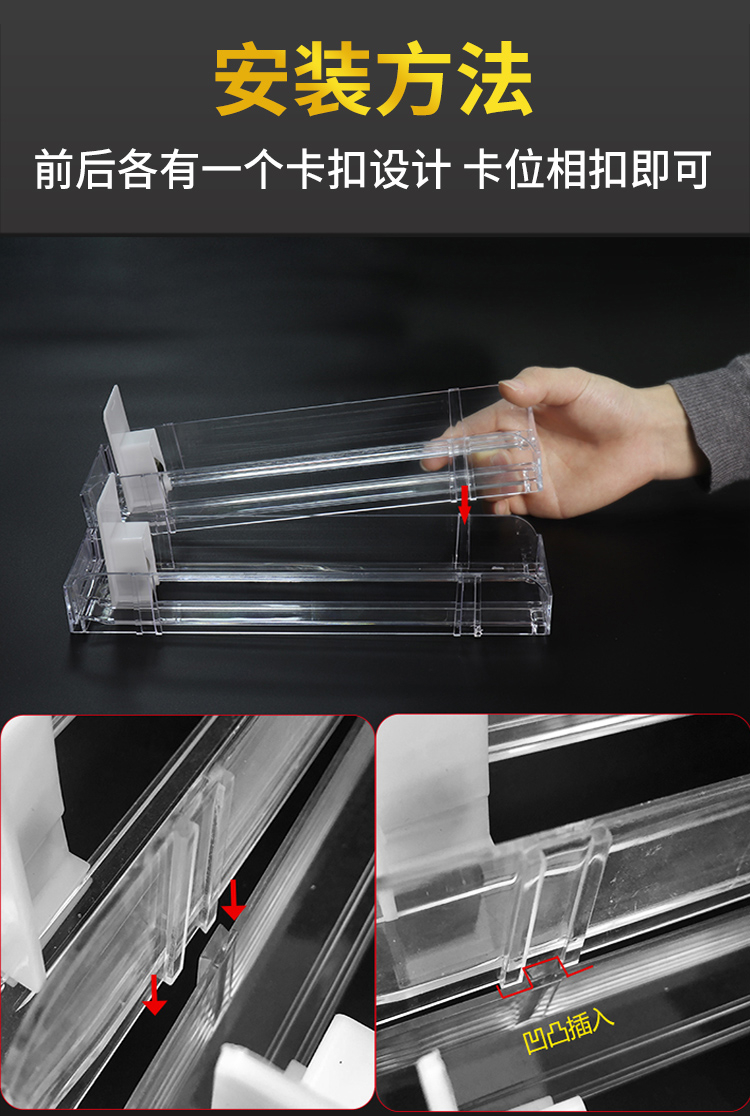 安装方法

前后各有一个卡扣设计 卡位相扣即可

凹凸插入