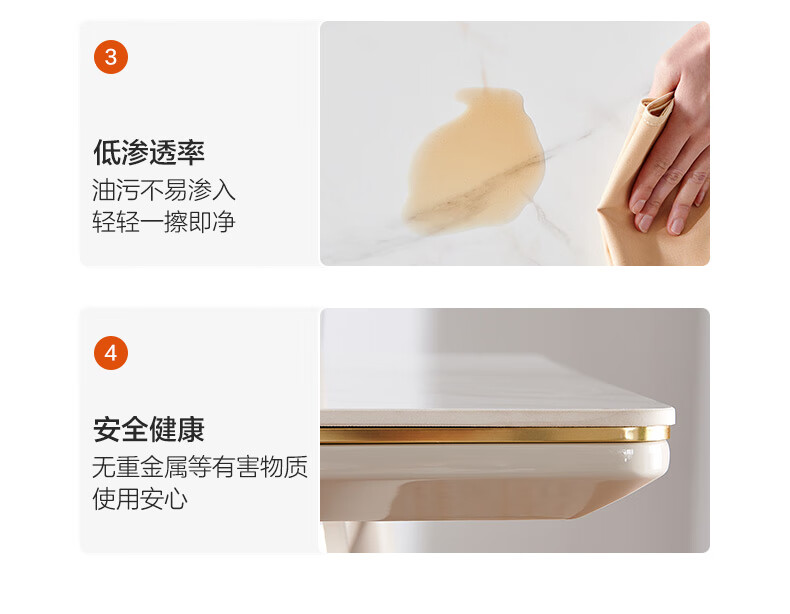 3

低渗透率

油污不易渗入
轻轻一擦即净

4

安全健康

无重金属等有害物质
使用安心