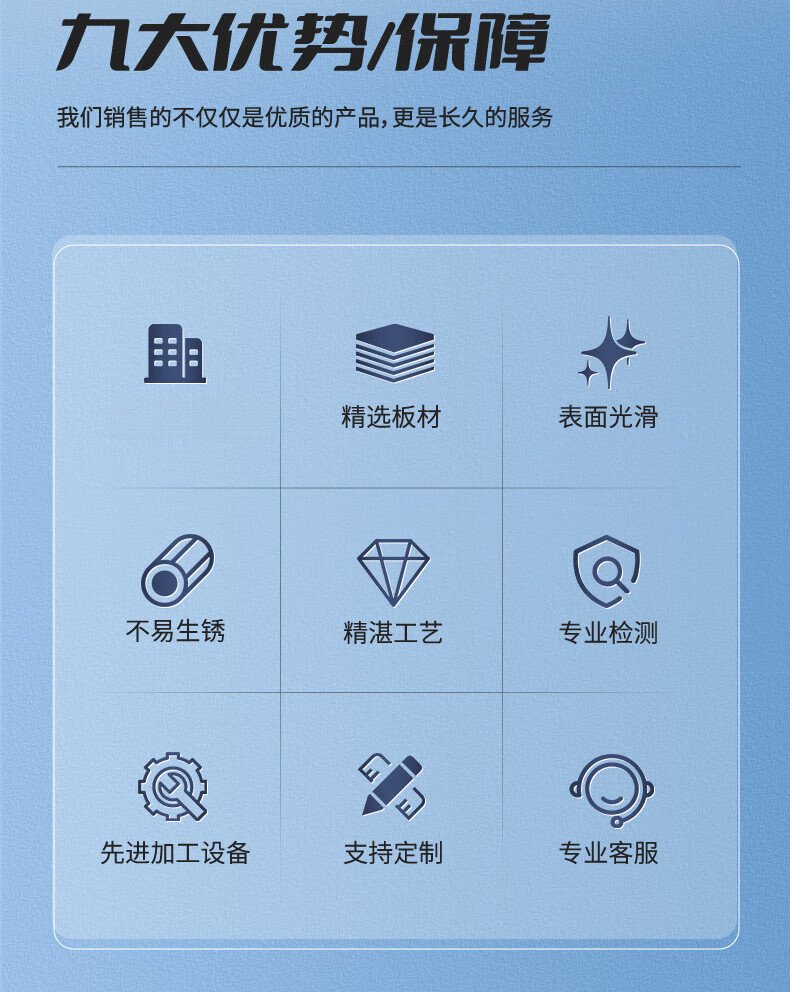 九大优势/保障

我们销售的不仅仅是优质的产品，更是长久的服务

精选板材

表面光滑

不易生锈

精湛工艺

专业检测

先进加工设备

支持定制

专业客服