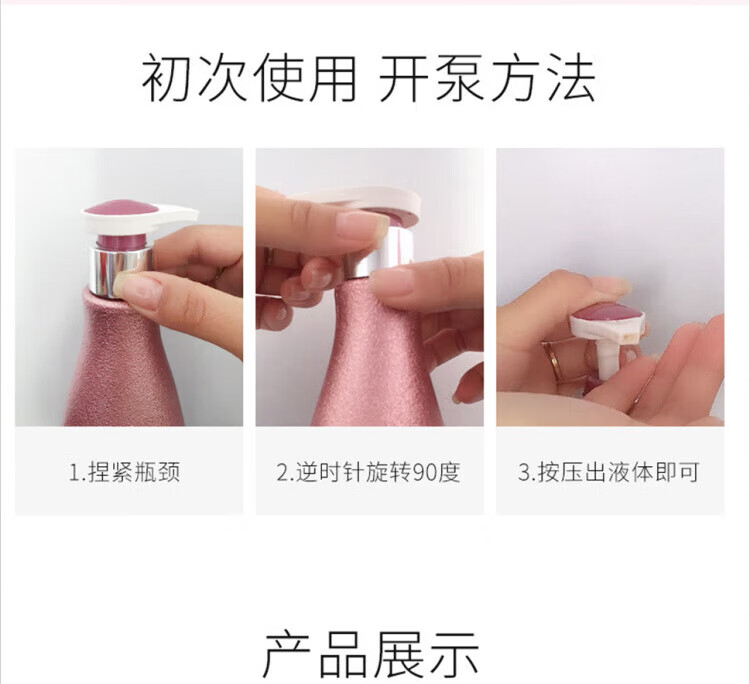 初次使用 开泵方法

1.捏紧瓶颈

2.逆时针旋转90度

3.按压出液体即可

产品展示