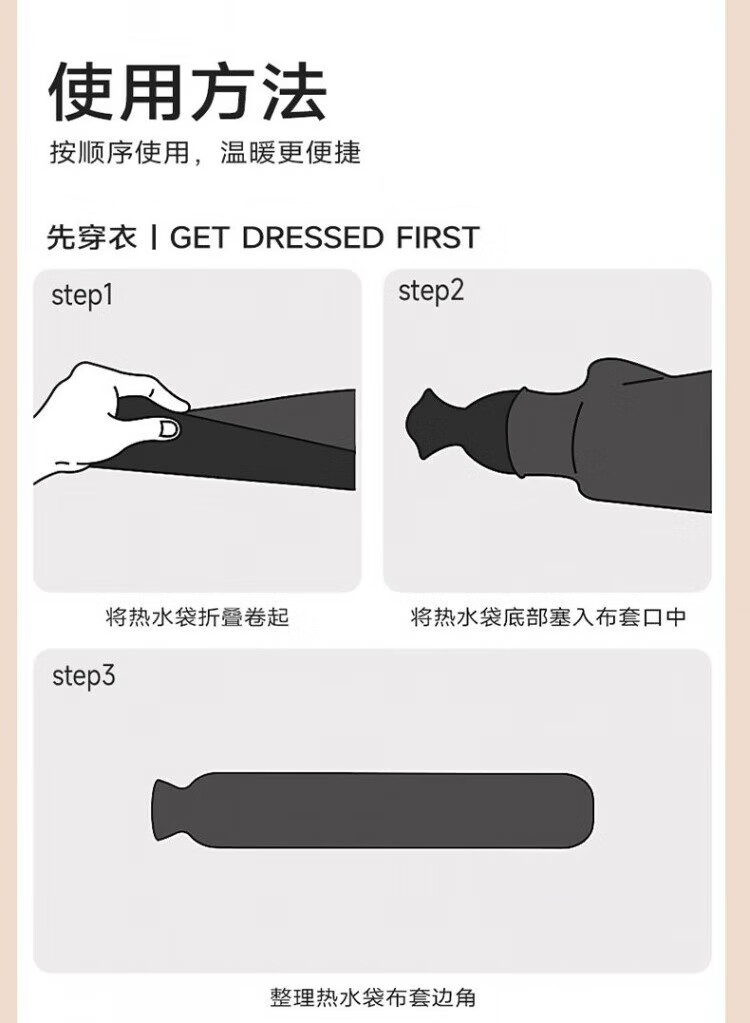 使用方法

按顺序使用，温暖更便捷

先穿衣 | GET DRESSED FIRST

step1

将热水袋折叠卷起

step2

将热水袋底部塞入布套口中

step3

整理热水袋布套边角