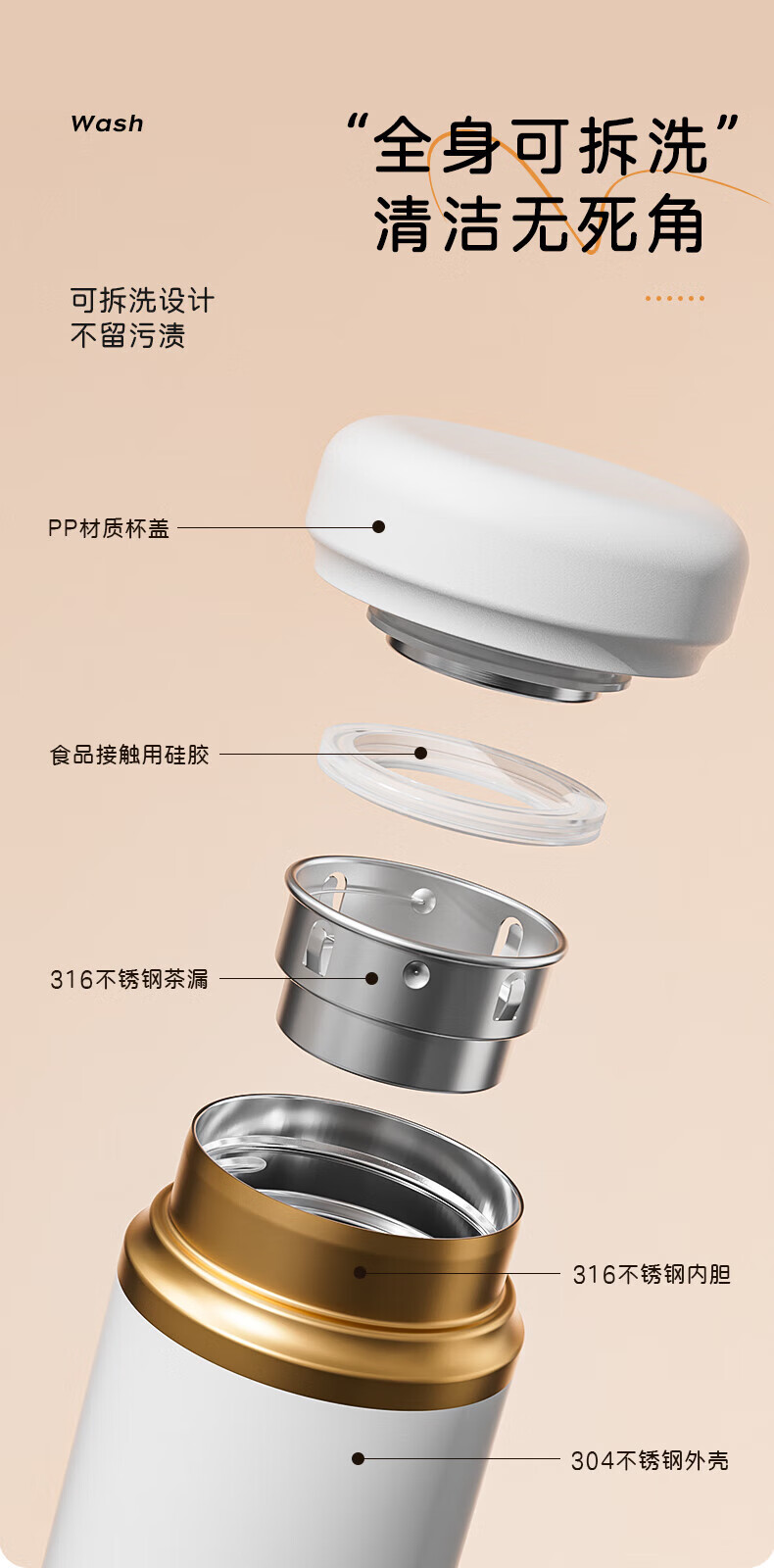 Wash

“全身可拆洗”
清洁无死角

可拆洗设计
不留污渍

PP材质杯盖

食品接触用硅胶

316不锈钢茶漏

316不锈钢内胆

304不锈钢外壳