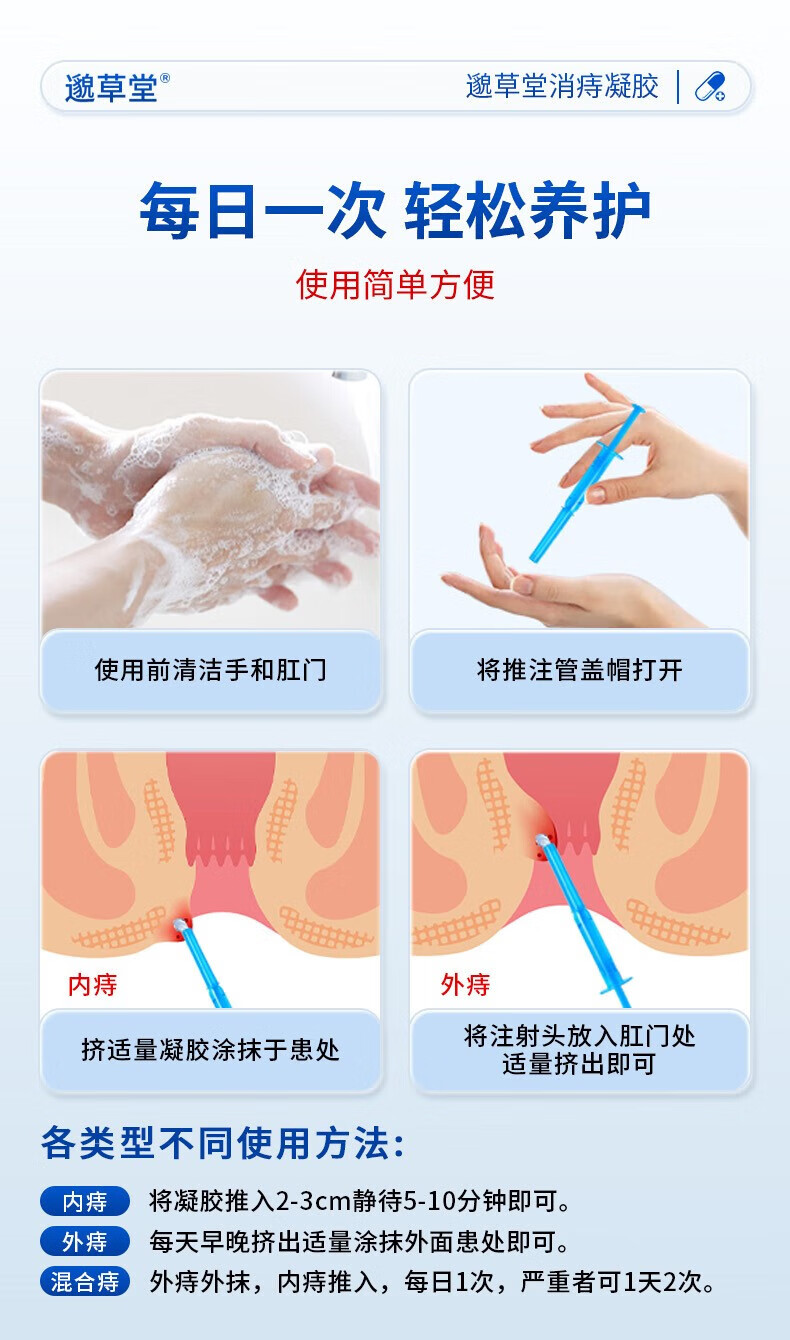 邈草堂®

邈草堂消痔凝胶

每日一次 轻松养护

使用简单方便

使用前清洁手和肛门

将推注管盖帽打开

内痔

挤适量凝胶涂抹于患处

外痔

将注射头放入肛门处
适量挤出即可

各类型不同使用方法:

内痔 将凝胶推入2-3cm静待5-10分钟即可。

外痔 每天早晚挤出适量涂抹外面患处即可。

混合痔 外痔外抹，内痔推入，每日1次，严重者可1天2次。