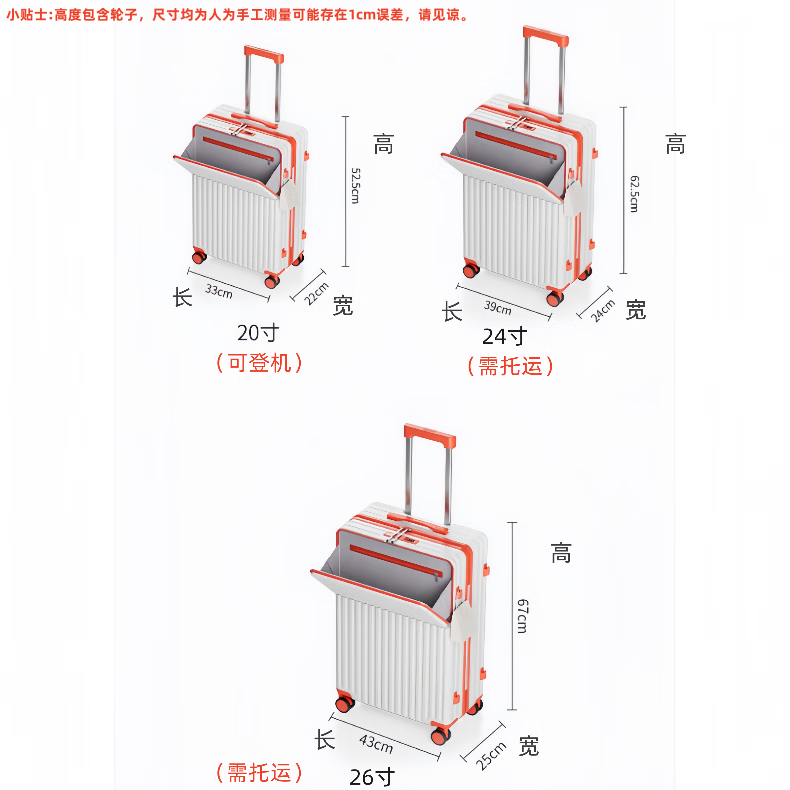 小贴士:高度包含轮子，尺寸均为人为手工测量可能存在1cm误差，请见谅。

高
52.5cm
长
33cm
22cm
宽
20寸
（可登机）

高
62.5cm
长
39cm
24cm
宽
24寸
（需托运）

高
67cm
长
43cm
25cm
宽
（需托运）
26寸