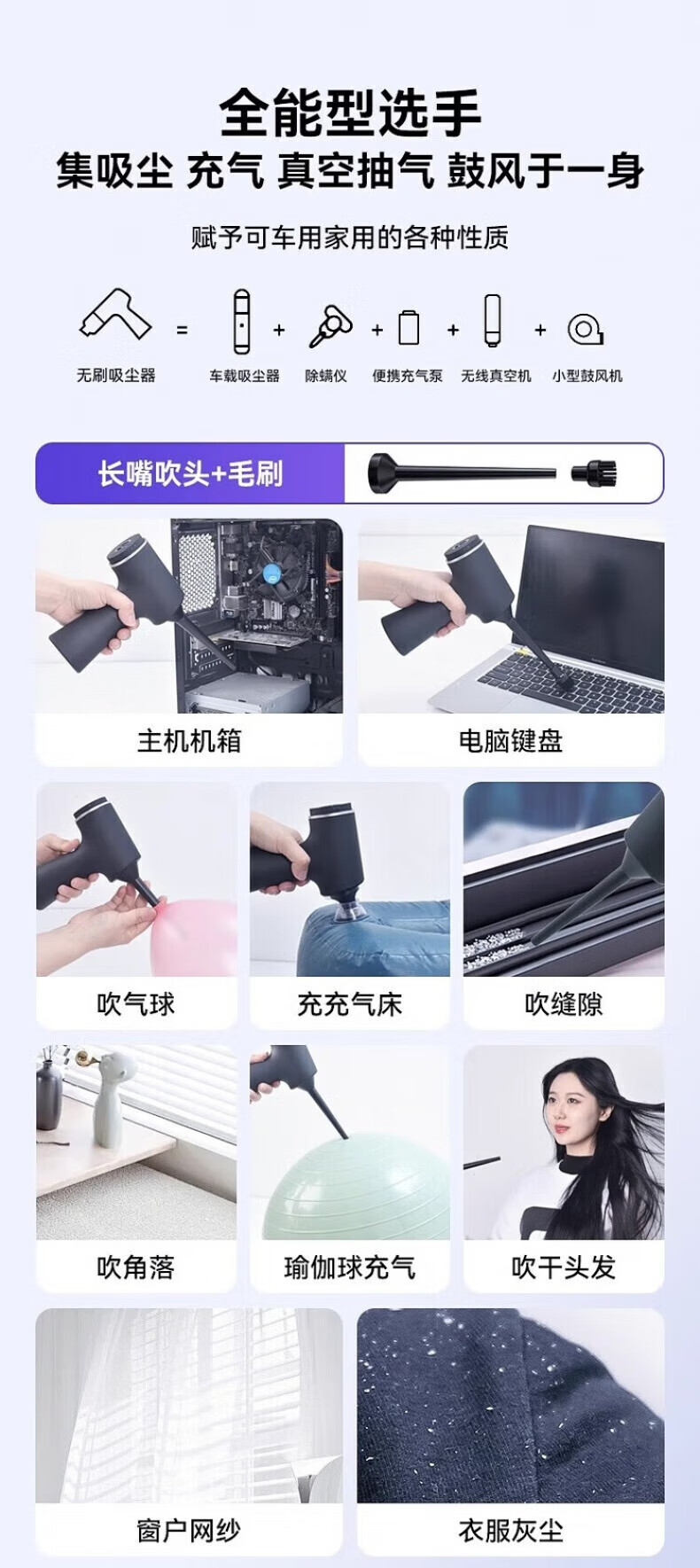 全能型选手
集吸尘 充气 真空抽气 鼓风于一身

赋予可车用家用的各种性质

无刷吸尘器 = 车载吸尘器 + 除螨仪 + 便携充气泵 + 无线真空机 + 小型鼓风机

长嘴吹头+毛刷

主机机箱

电脑键盘

吹气球

充充气床

吹缝隙

吹角落

瑜伽球充气

吹干头发

窗户网纱

衣服灰尘